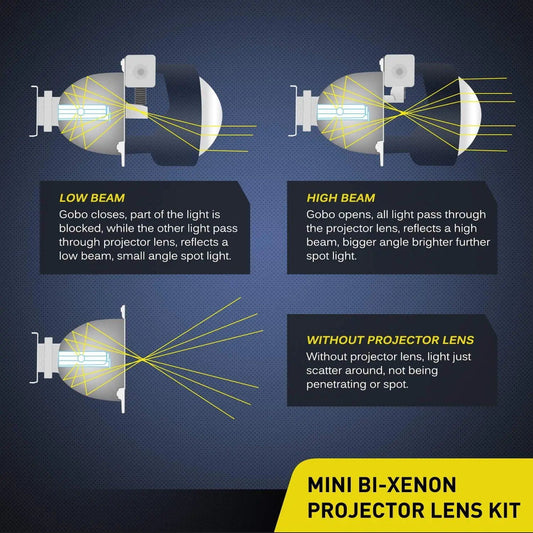 LOW BEAM
Gobo closes, part of the light is blocked, while the other light pass through projector lens, reflects a low beam, small angle spot light.

HIGH BEAM
Gobo opens, all light pass through the projector lens, reflects a high beam, bigger angle brighter further spot light.

WITHOUT PROJECTOR LENS
Without projector lens, light just scatter around, not being penetrating or spot.

MINI BI-XENON
PROJECTOR LENS KIT