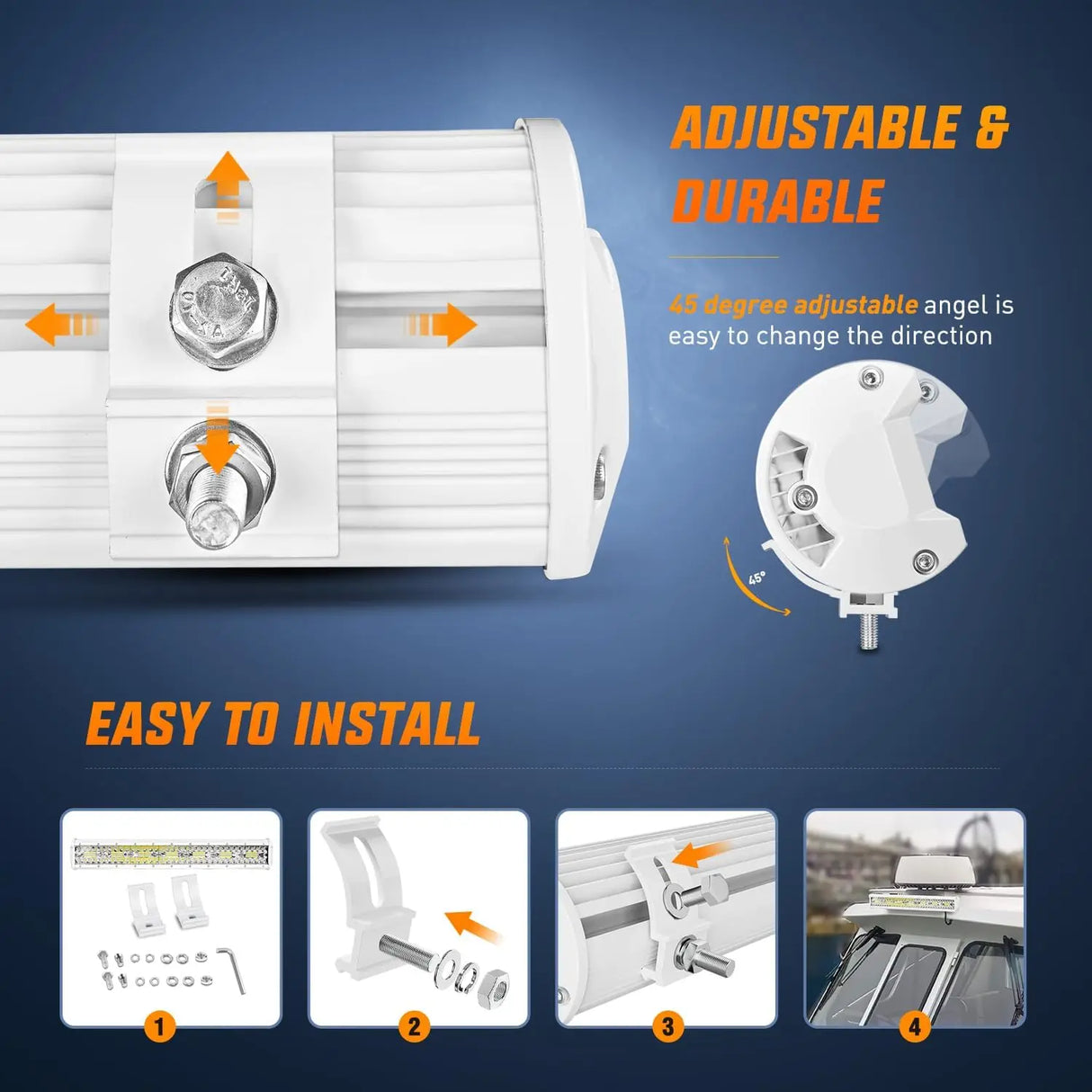 ADJUSTABLE & DURABLE

45 degree adjustable angel is easy to change the direction

45°

EASY TO INSTALL

1

2

3

4