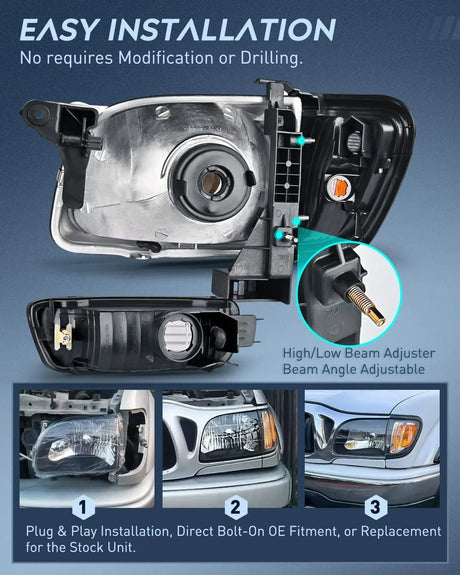 EASY INSTALLATION
No requires Modification or Drilling.

High/Low Beam Adjuster
Beam Angle Adjustable

1

2

3

Plug & Play Installation, Direct Bolt-On OE Fitment, or Replacement for the Stock Unit.