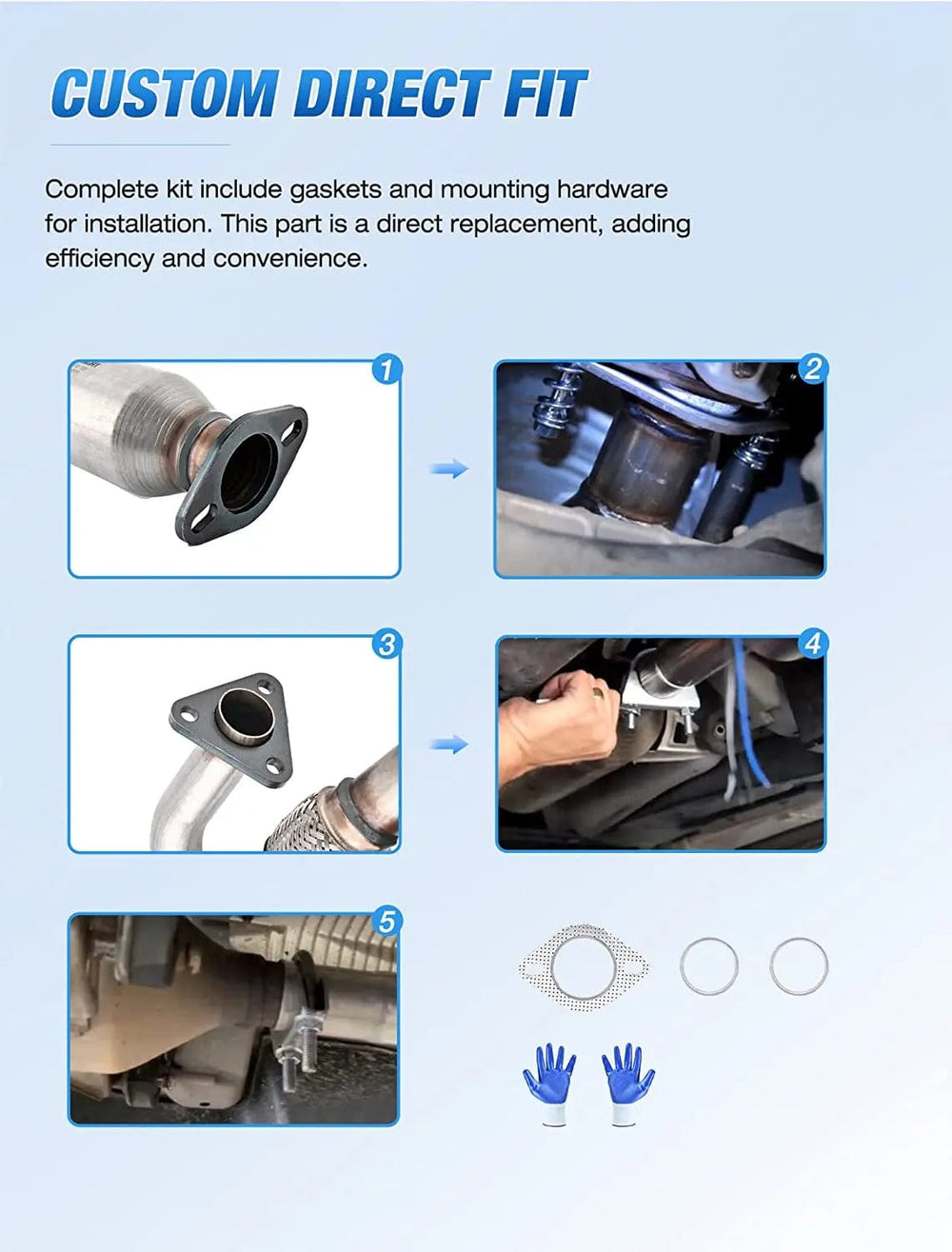 CUSTOM DIRECT FIT

Complete kit include gaskets and mounting hardware for installation. This part is a direct replacement, adding efficiency and convenience.

1

2

3

4

5