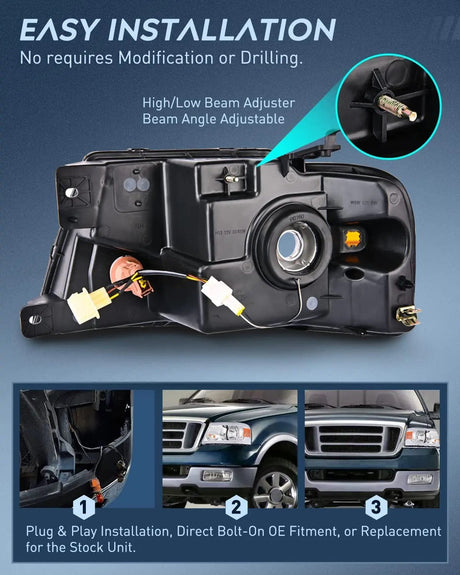 EASY INSTALLATION
No requires Modification or Drilling.

High/Low Beam Adjuster
Beam Angle Adjustable

1

2

3

Plug & Play Installation, Direct Bolt-On OE Fitment, or Replacement for the Stock Unit.