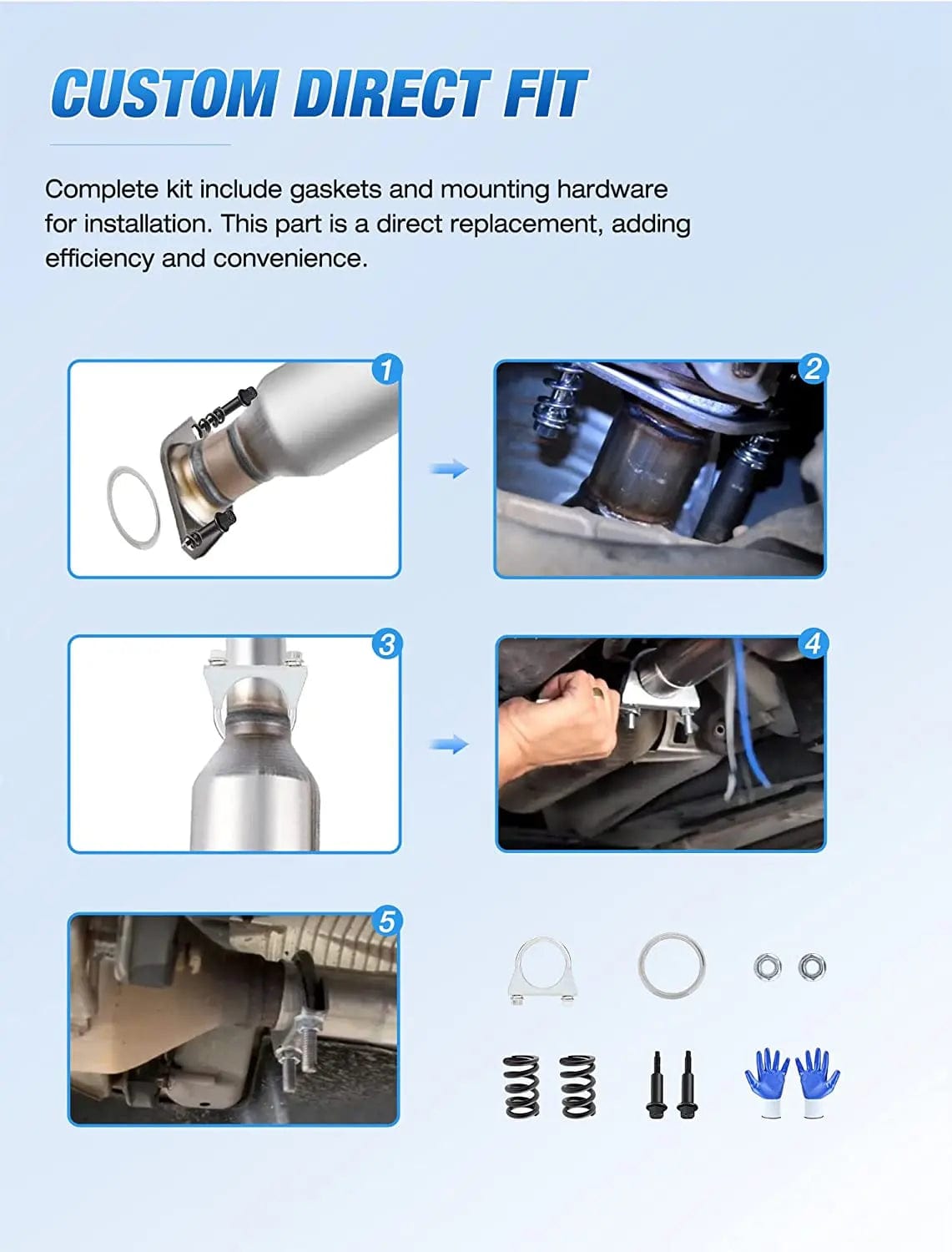 CUSTOM DIRECT FIT

Complete kit include gaskets and mounting hardware for installation. This part is a direct replacement, adding efficiency and convenience.

1

2

3

4

5