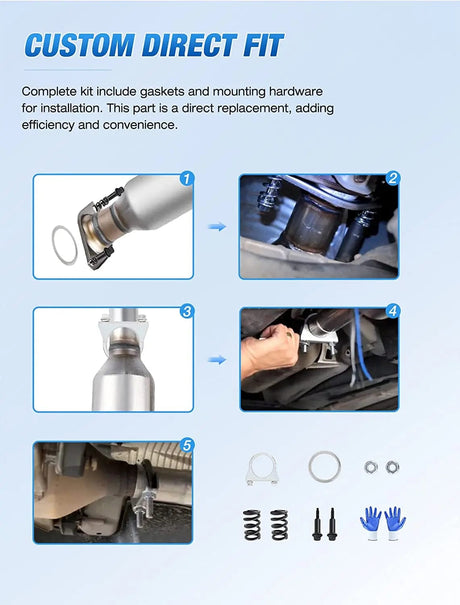 CUSTOM DIRECT FIT

Complete kit include gaskets and mounting hardware for installation. This part is a direct replacement, adding efficiency and convenience.

1

2

3

4

5