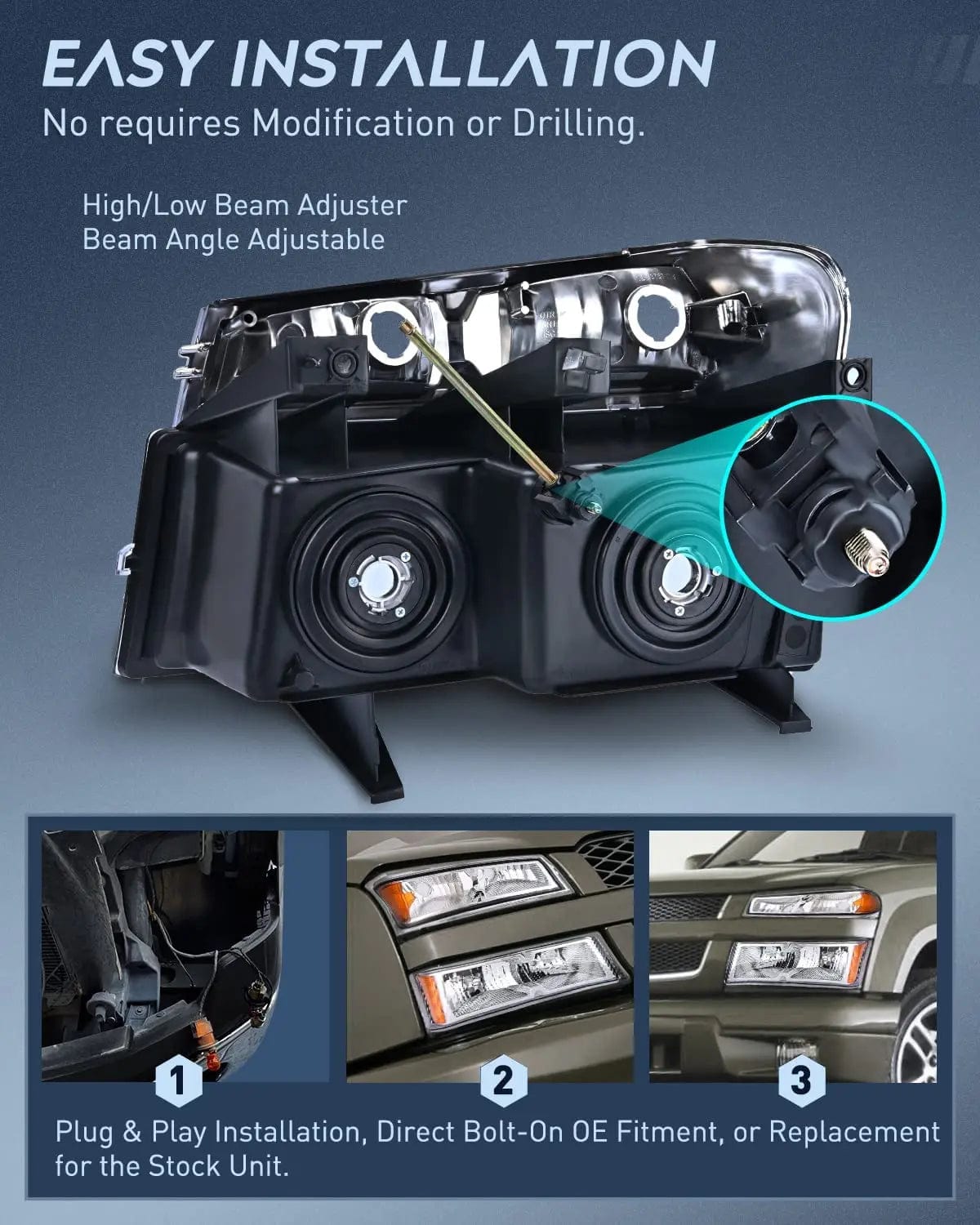 EASY INSTALLATION
No requires Modification or Drilling.

High/Low Beam Adjuster
Beam Angle Adjustable

1

2

3

Plug & Play Installation, Direct Bolt-On OE Fitment, or Replacement for the Stock Unit.