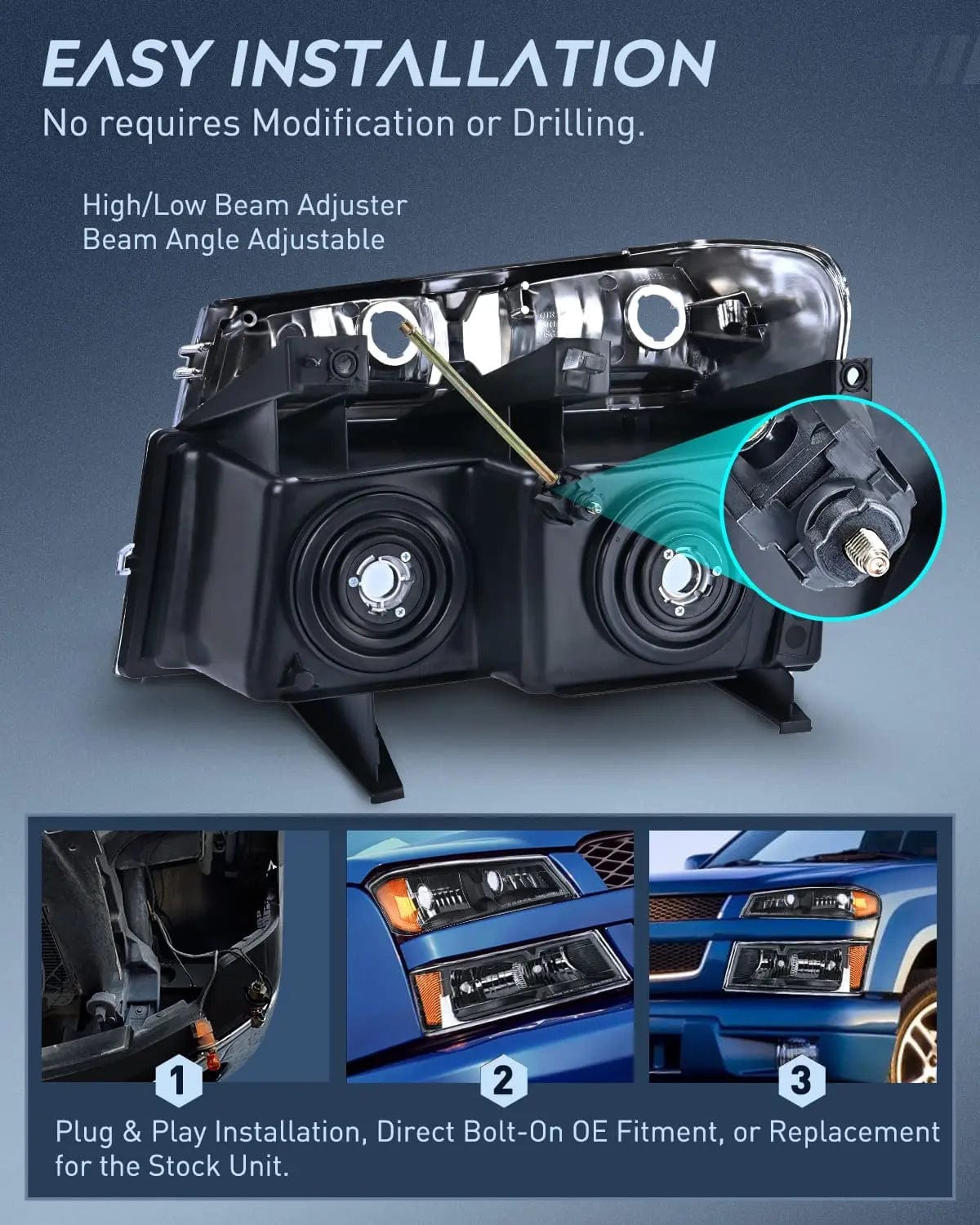 EASY INSTALLATION
No requires Modification or Drilling.

High/Low Beam Adjuster
Beam Angle Adjustable

1

2

3

Plug & Play Installation, Direct Bolt-On OE Fitment, or Replacement for the Stock Unit.