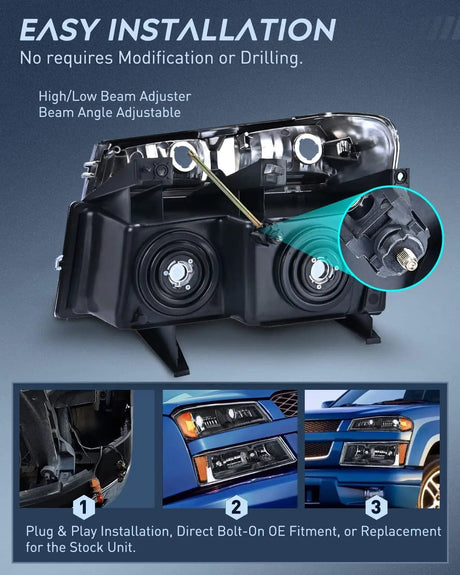 EASY INSTALLATION
No requires Modification or Drilling.

High/Low Beam Adjuster
Beam Angle Adjustable

1

2

3

Plug & Play Installation, Direct Bolt-On OE Fitment, or Replacement for the Stock Unit.