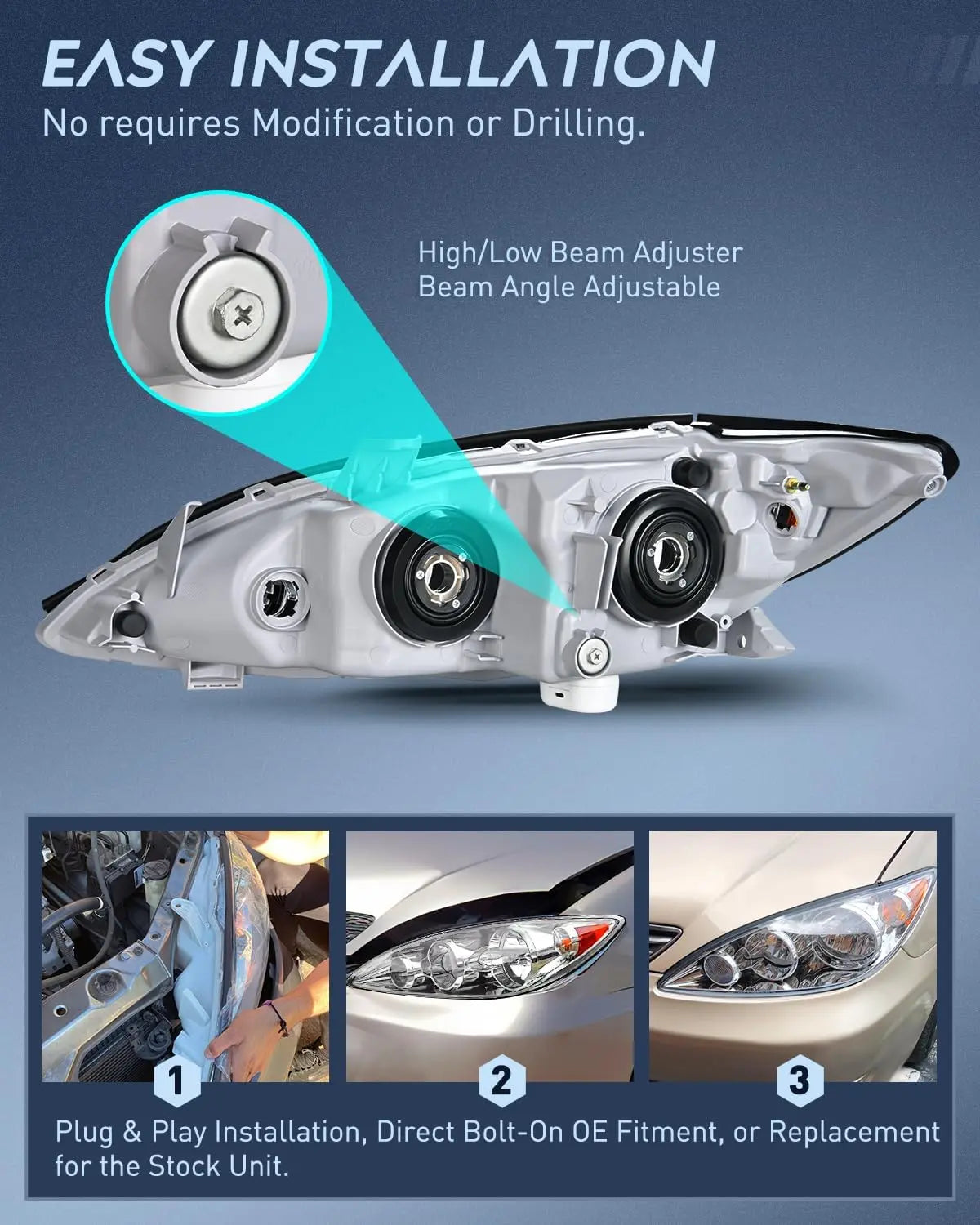 EASY INSTALLATION
No requires Modification or Drilling.

High/Low Beam Adjuster
Beam Angle Adjustable

1

2

3

Plug & Play Installation, Direct Bolt-On OE Fitment, or Replacement for the Stock Unit.