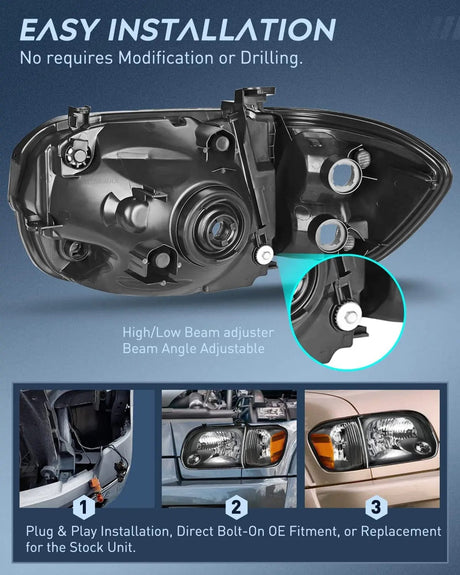 EASY INSTALLATION

No requires Modification or Drilling.

High/Low Beam adjuster
Beam Angle Adjustable

1

2

3

Plug & Play Installation, Direct Bolt-On OE Fitment, or Replacement for the Stock Unit.