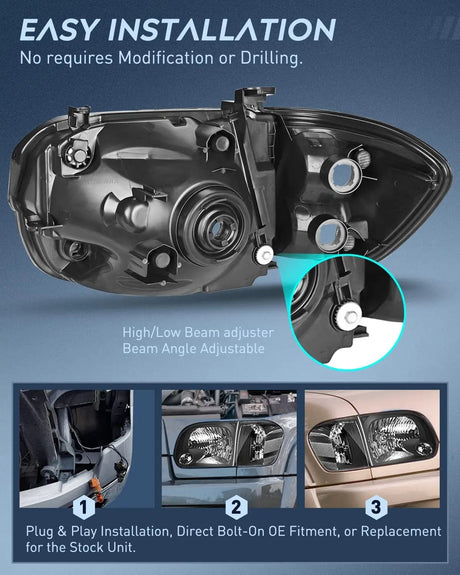 EASY INSTALLATION
No requires Modification or Drilling.

High/Low Beam adjuster
Beam Angle Adjustable

1

2

3

Plug & Play Installation, Direct Bolt-On OE Fitment, or Replacement for the Stock Unit.