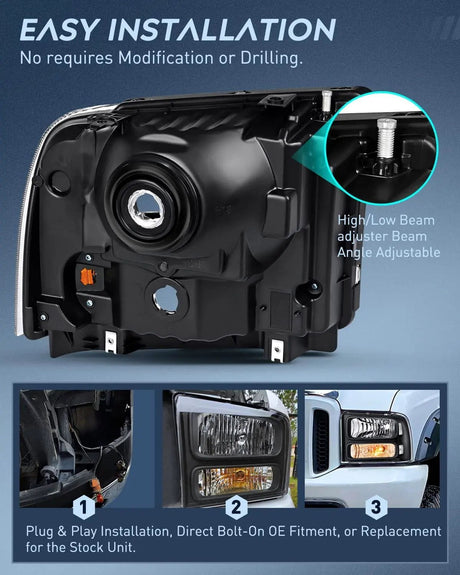 EASY INSTALLATION
No requires Modification or Drilling.

High/Low Beam adjuster Beam Angle Adjustable

1

2

3

Plug & Play Installation, Direct Bolt-On OE Fitment, or Replacement for the Stock Unit.