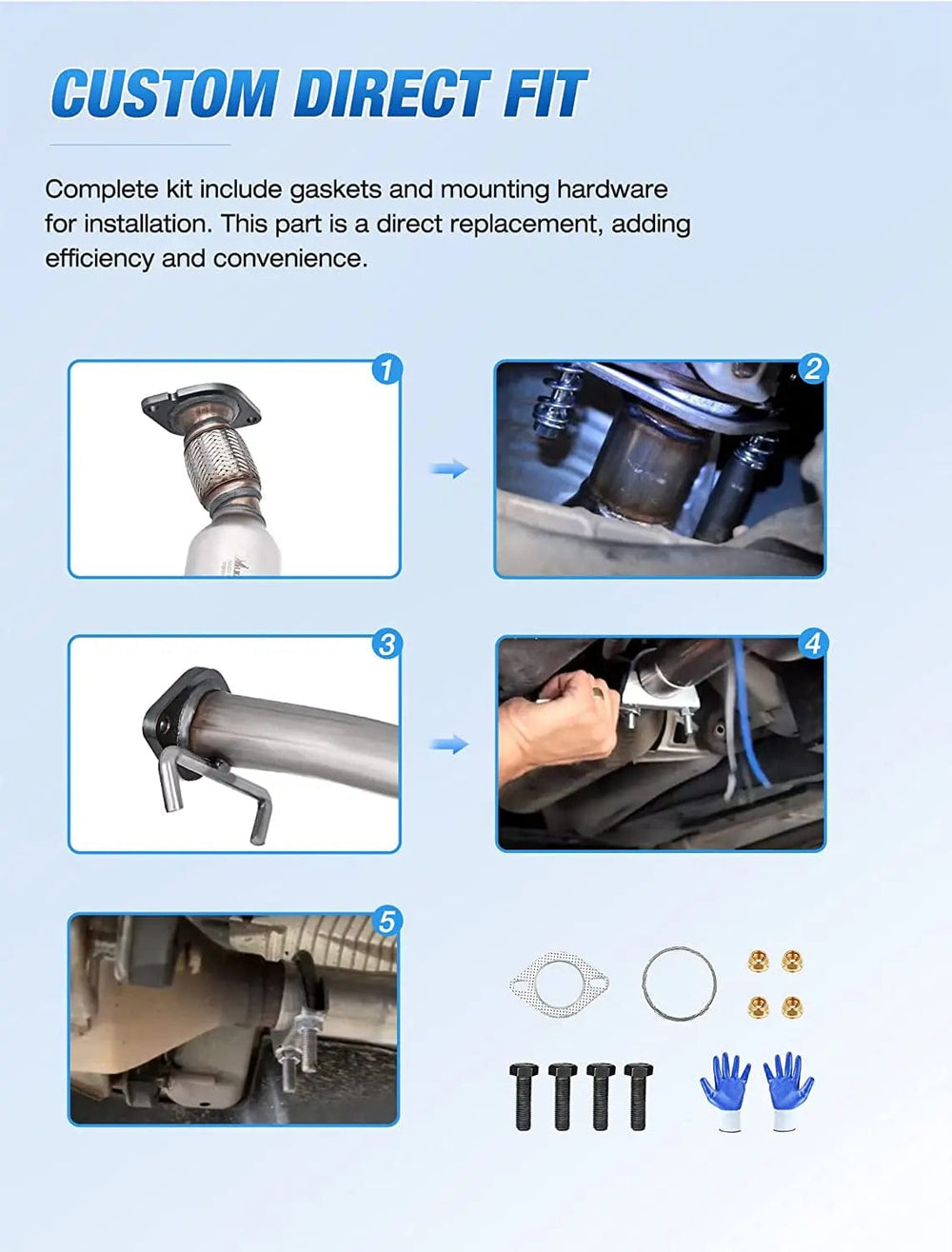 CUSTOM DIRECT FIT

Complete kit include gaskets and mounting hardware for installation. This part is a direct replacement, adding efficiency and convenience.

1

2

3

4

5