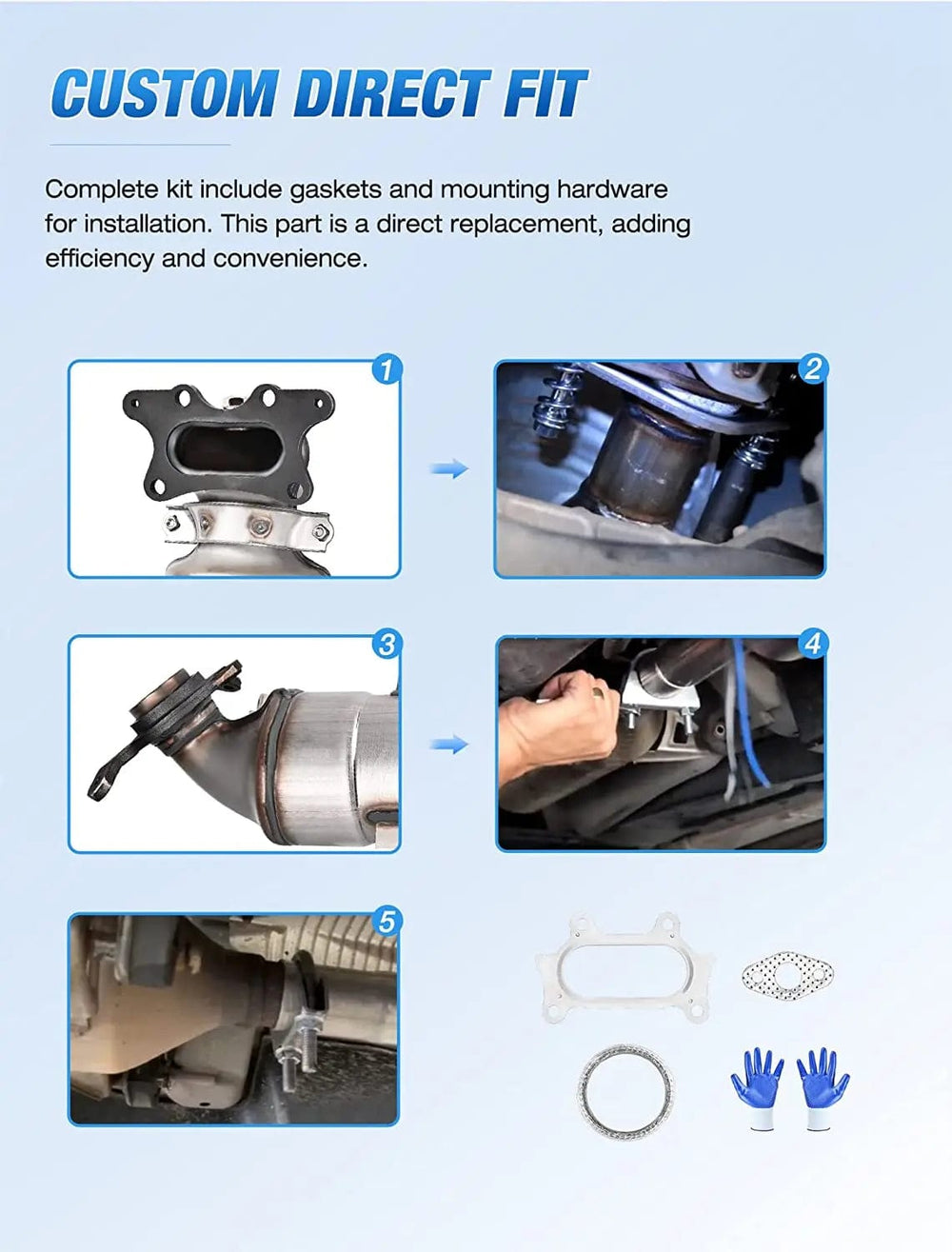 CUSTOM DIRECT FIT

Complete kit include gaskets and mounting hardware for installation. This part is a direct replacement, adding efficiency and convenience.

1

2

3

4

5