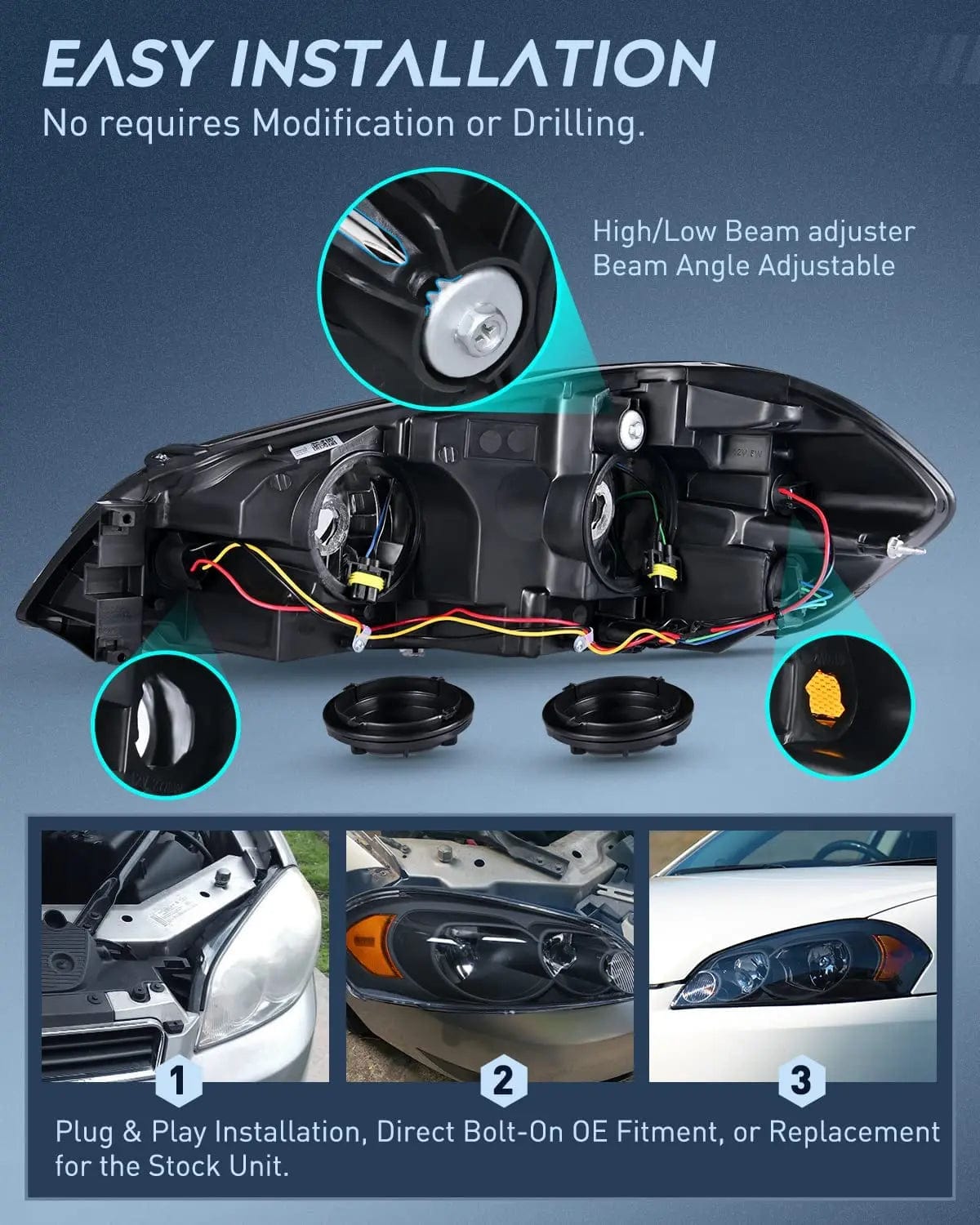 EASY INSTALLATION
No requires Modification or Drilling.

High/Low Beam adjuster
Beam Angle Adjustable

1

2

3

Plug & Play Installation, Direct Bolt-On OE Fitment, or Replacement for the Stock Unit.