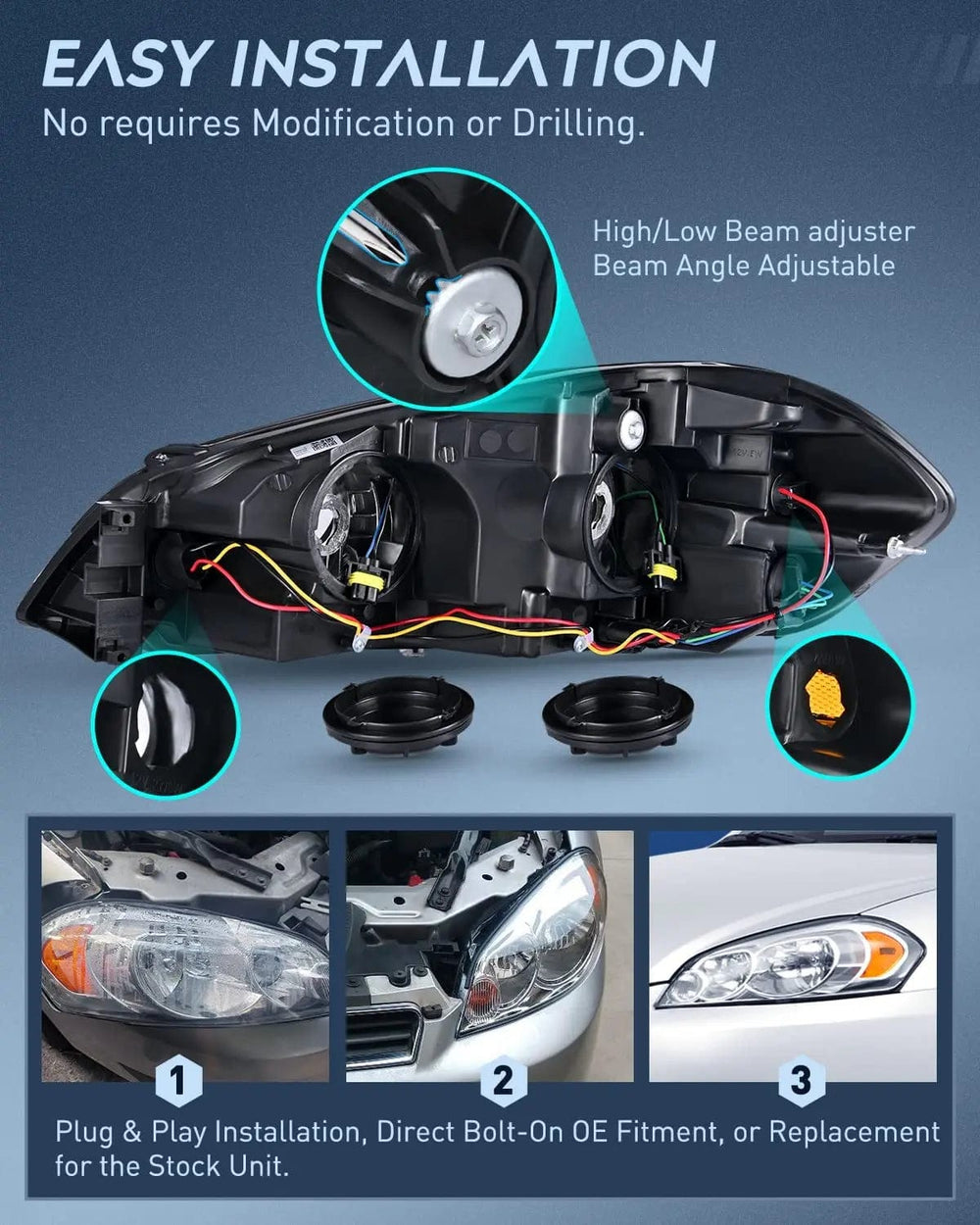 EASY INSTALLATION
No requires Modification or Drilling.

High/Low Beam adjuster
Beam Angle Adjustable

1

2

3

Plug & Play Installation, Direct Bolt-On OE Fitment, or Replacement for the Stock Unit.