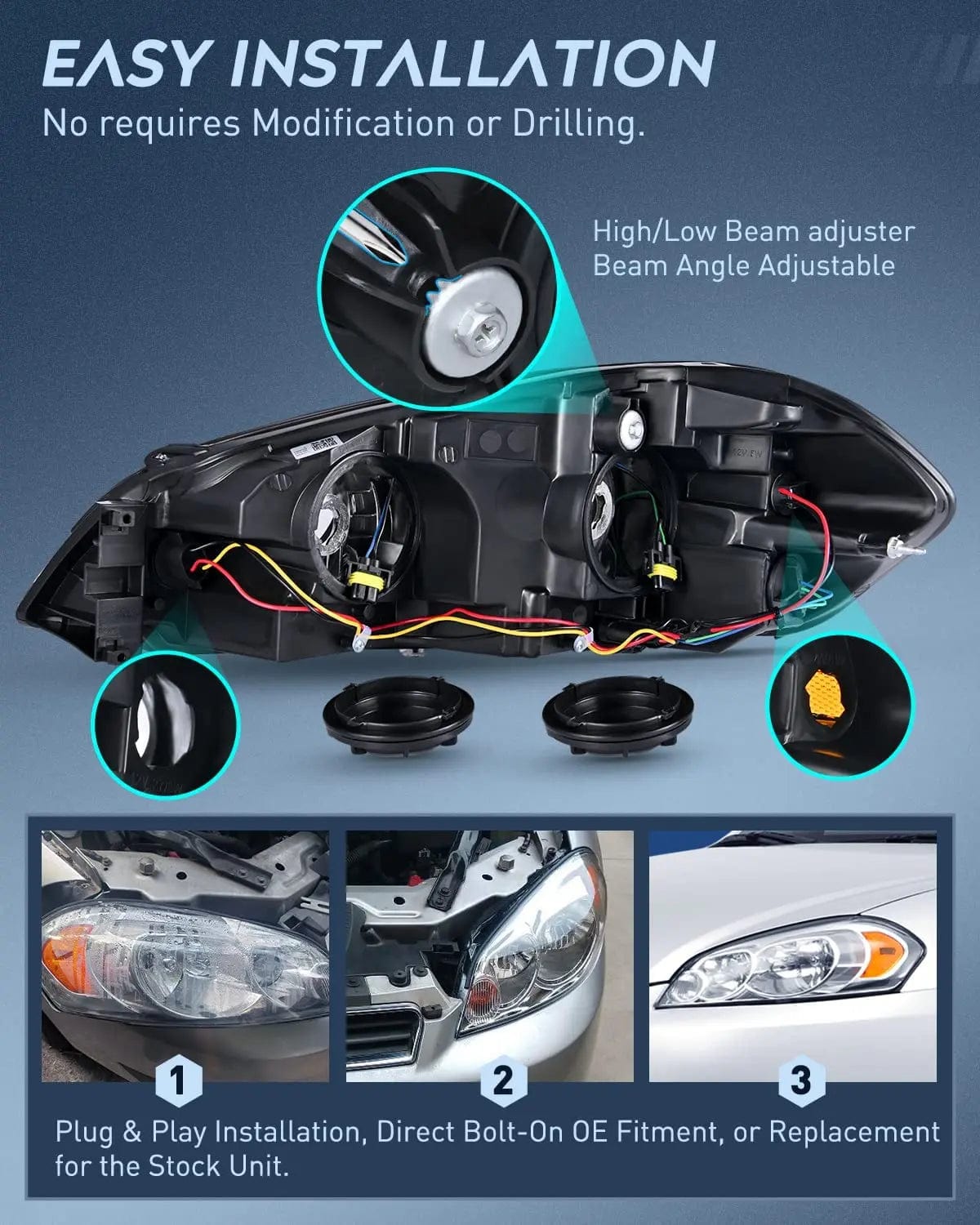 EASY INSTALLATION
No requires Modification or Drilling.

High/Low Beam adjuster
Beam Angle Adjustable

1

2

3

Plug & Play Installation, Direct Bolt-On OE Fitment, or Replacement for the Stock Unit.