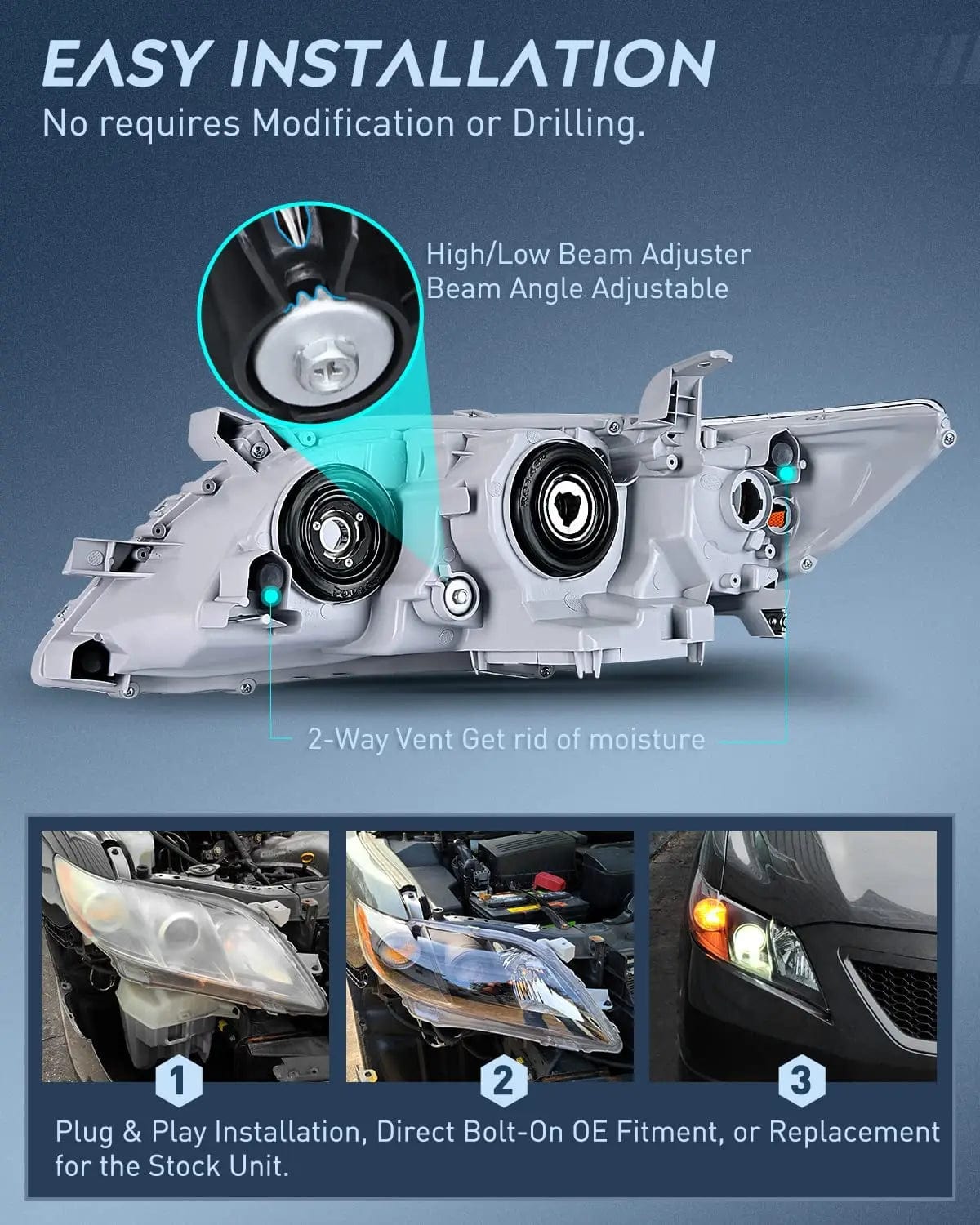 EASY INSTALLATION
No requires Modification or Drilling.

High/Low Beam Adjuster
Beam Angle Adjustable

2-Way Vent Get rid of moisture

1

2

3

Plug & Play Installation, Direct Bolt-On OE Fitment, or Replacement for the Stock Unit.