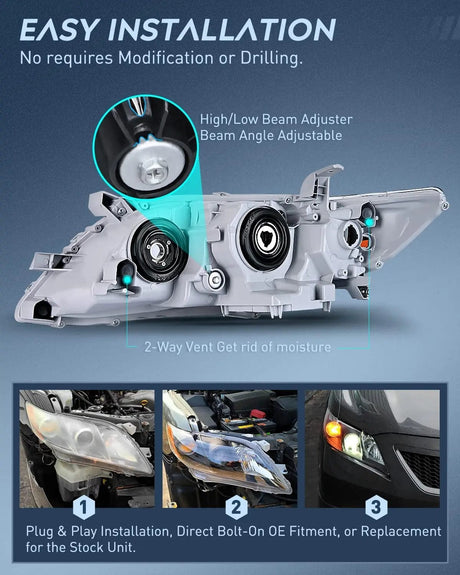 EASY INSTALLATION
No requires Modification or Drilling.

High/Low Beam Adjuster
Beam Angle Adjustable

2-Way Vent Get rid of moisture

1

2

3

Plug & Play Installation, Direct Bolt-On OE Fitment, or Replacement for the Stock Unit.