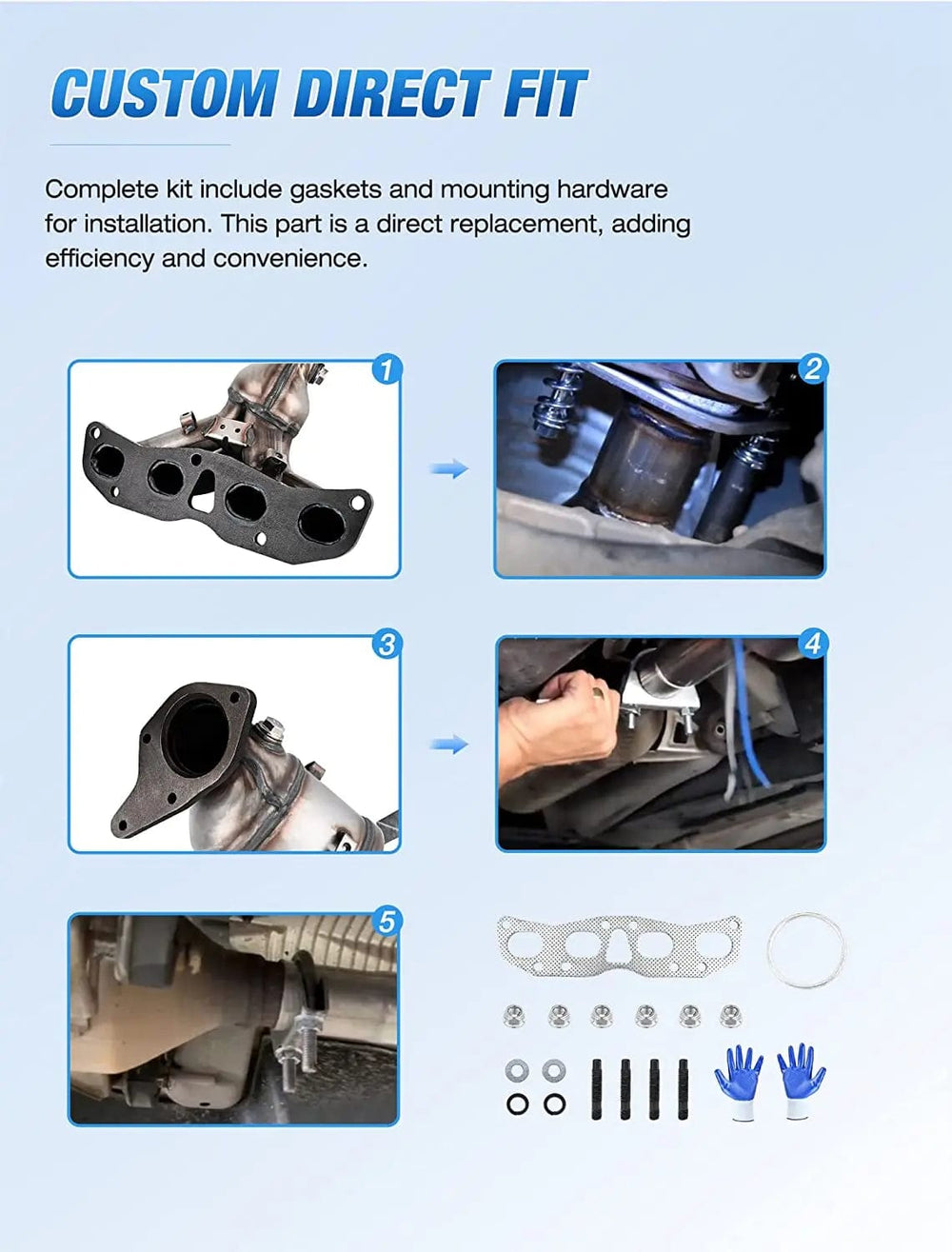 CUSTOM DIRECT FIT

Complete kit include gaskets and mounting hardware for installation. This part is a direct replacement, adding efficiency and convenience.

1

2

3

4

5