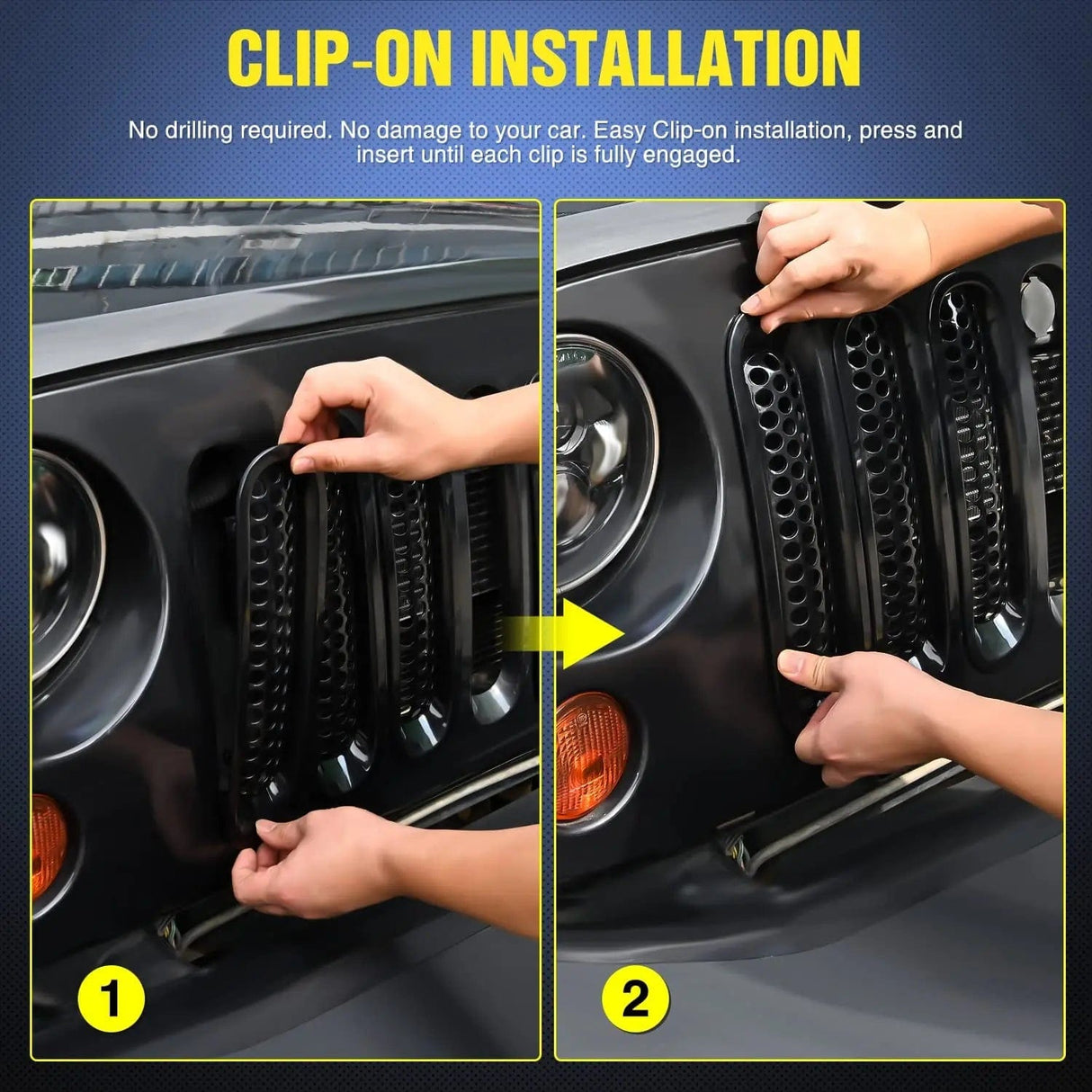 CLIP-ON INSTALLATION

No drilling required. No damage to your car. Easy Clip-on installation, press and insert until each clip is fully engaged.

1

2