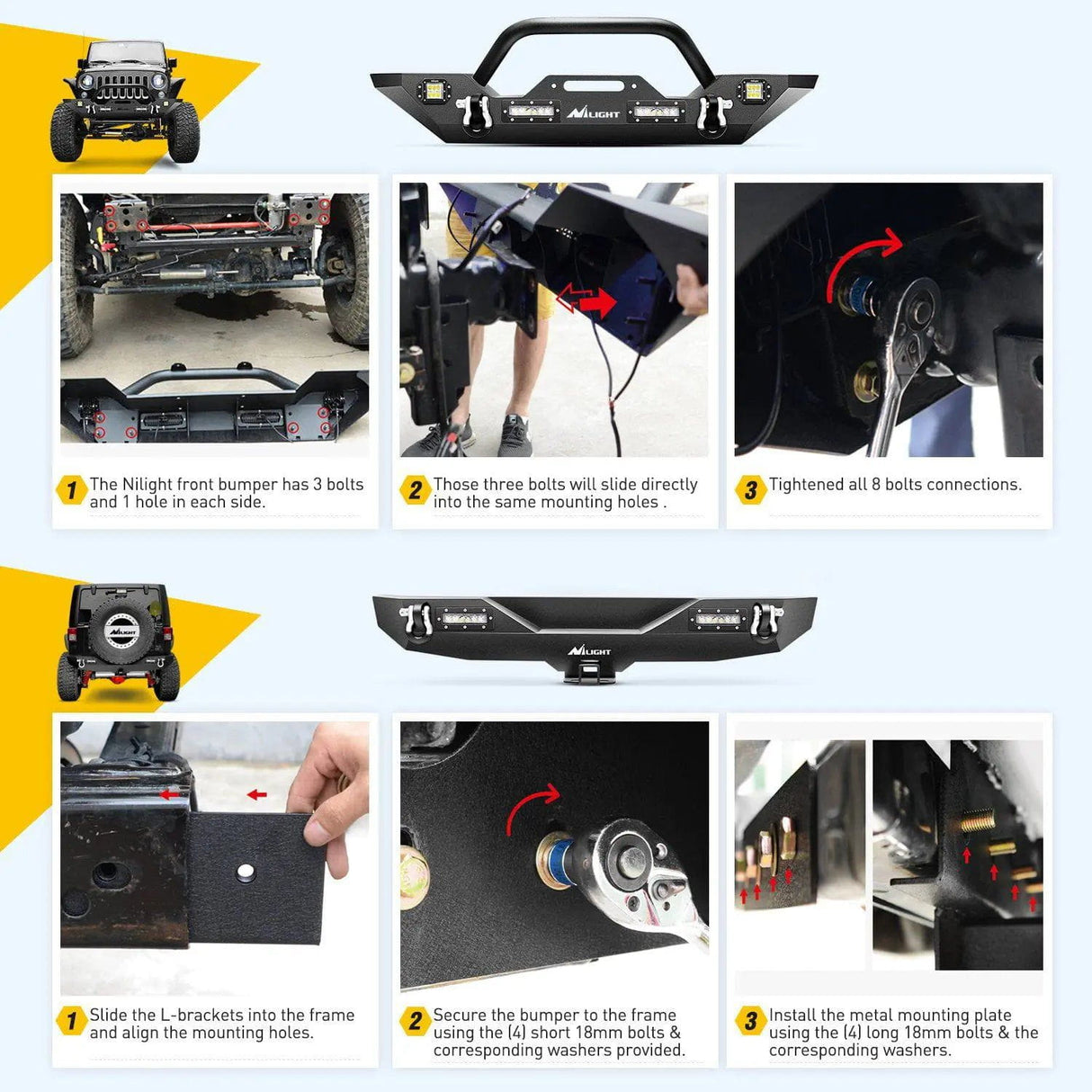 NILIGHT

1 The Nilight front bumper has 3 bolts and 1 hole in each side.

2 Those three bolts will slide directly into the same mounting holes .

3 Tightened all 8 bolts connections.

NILIGHT

NILIGHT

1 Slide the L-brackets into the frame and align the mounting holes.

2 Secure the bumper to the frame using the (4) short 18mm bolts & corresponding washers provided.

3 Install the metal mounting plate using the (4) long 18mm bolts & the corresponding washers.