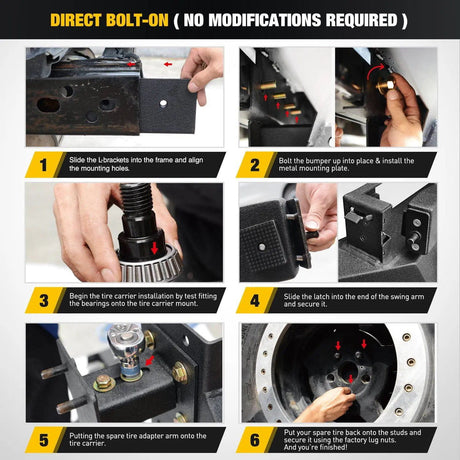 DIRECT BOLT-ON ( NO MODIFICATIONS REQUIRED )

1 Slide the L-brackets into the frame and align the mounting holes.

2 Bolt the bumper up into place & install the metal mounting plate.

3 Begin the tire carrier installation by test fitting the bearings onto the tire carrier mount.

4 Slide the latch into the end of the swing arm and secure it.

5 Putting the spare tire adapter arm onto the tire carrier.

6 Put your spare tire back onto the studs and secure it using the factory lug nuts. And you're finished!