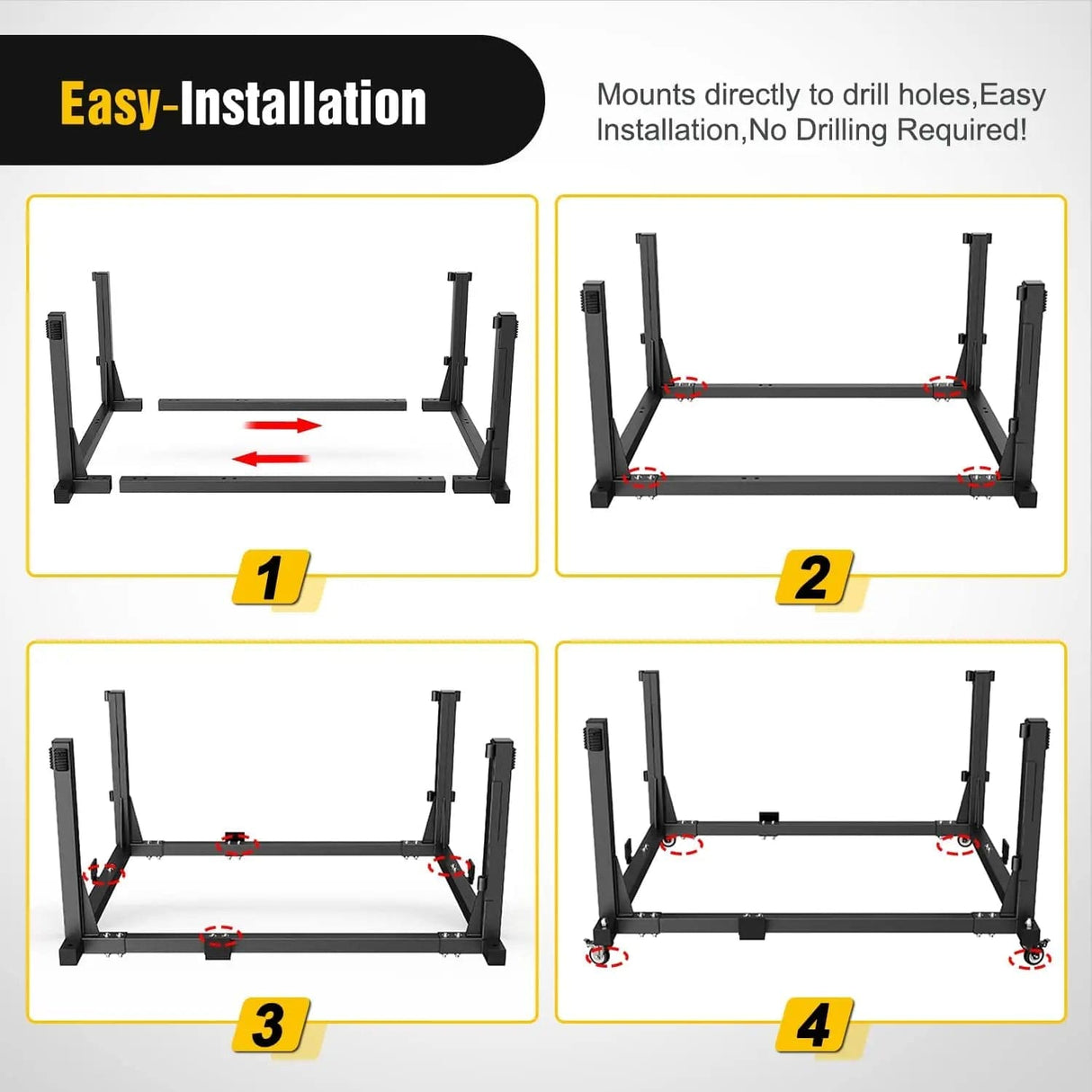 Easy-Installation

Mounts directly to drill holes,Easy Installation,No Drilling Required!

1

2

3

4