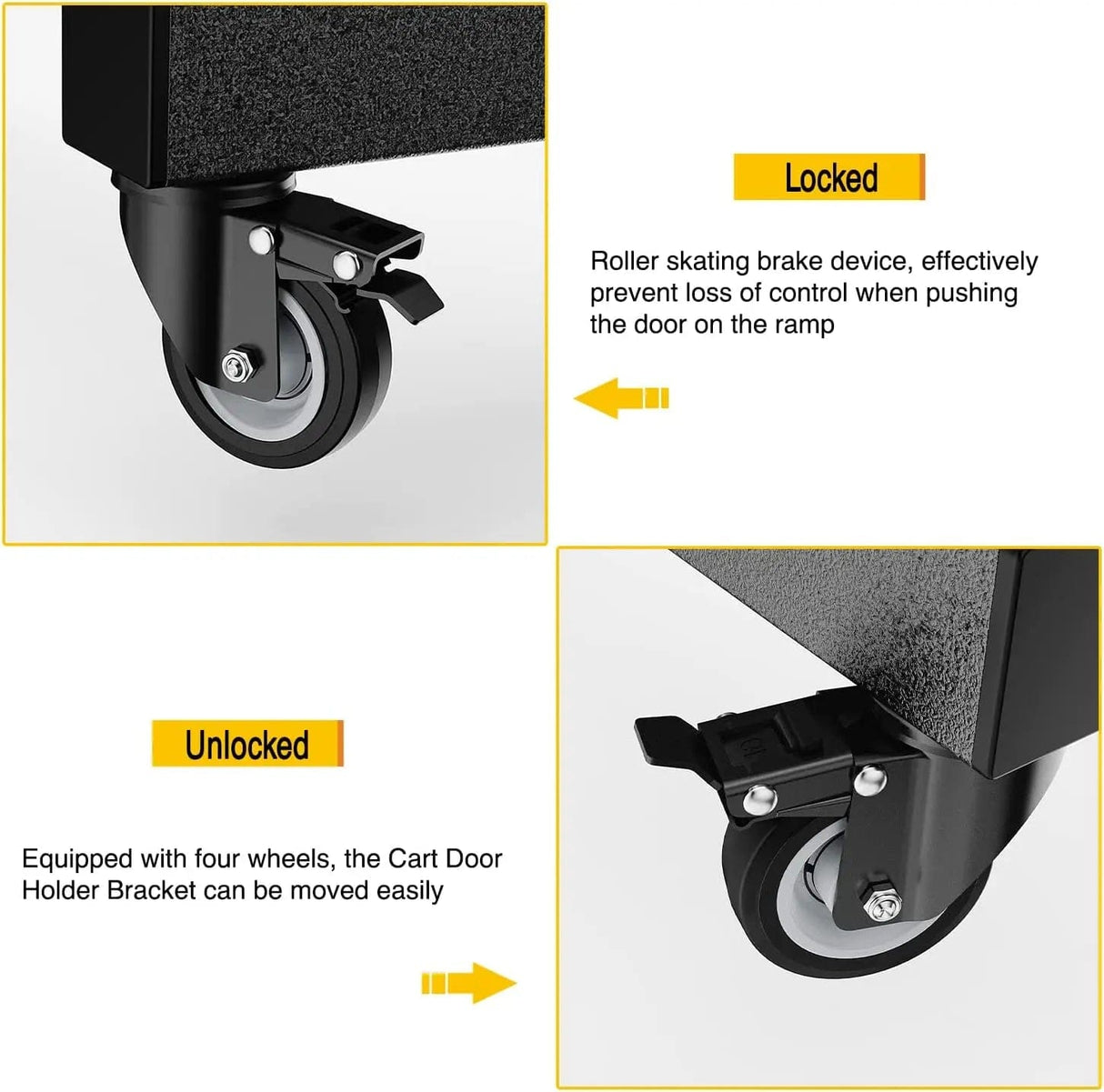 Locked

Roller skating brake device, effectively prevent loss of control when pushing the door on the ramp

Unlocked

Equipped with four wheels, the Cart Door Holder Bracket can be moved easily