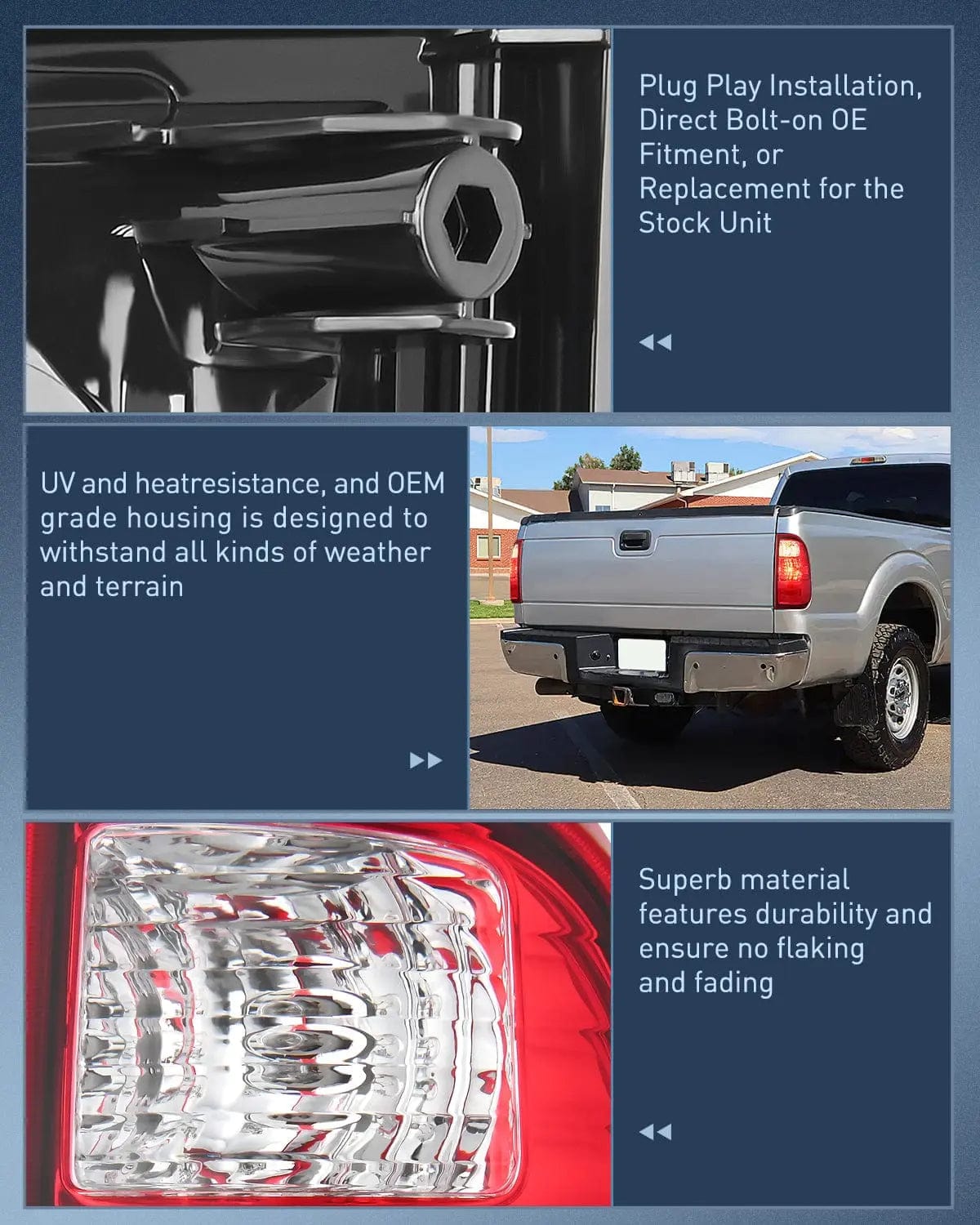 Plug Play Installation, Direct Bolt-on OE Fitment, or Replacement for the Stock Unit

UV and heatresistance, and OEM grade housing is designed to withstand all kinds of weather and terrain

Superb material features durability and ensure no flaking and fading