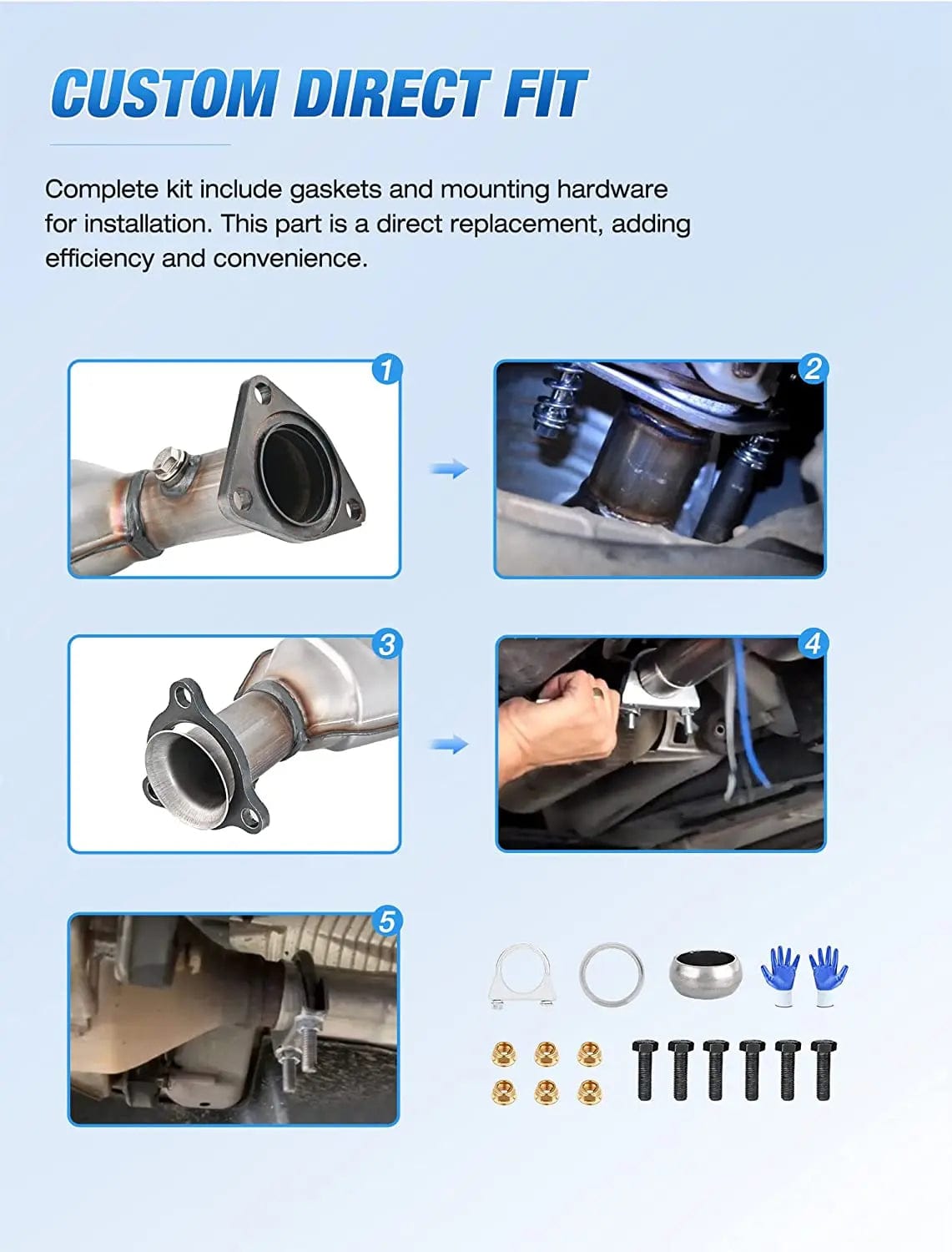 CUSTOM DIRECT FIT

Complete kit include gaskets and mounting hardware for installation. This part is a direct replacement, adding efficiency and convenience.

1

2

3

4

5