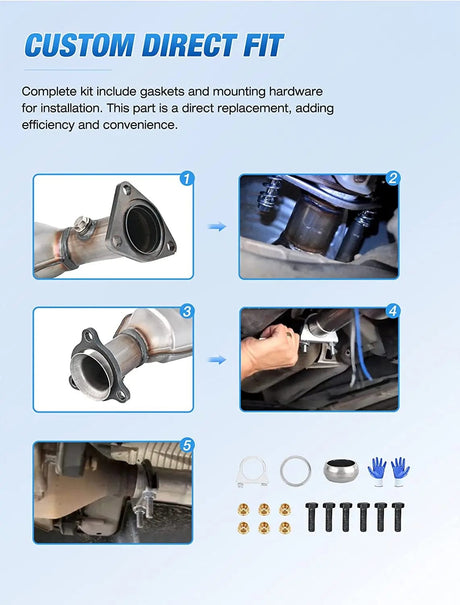 CUSTOM DIRECT FIT

Complete kit include gaskets and mounting hardware for installation. This part is a direct replacement, adding efficiency and convenience.

1

2

3

4

5