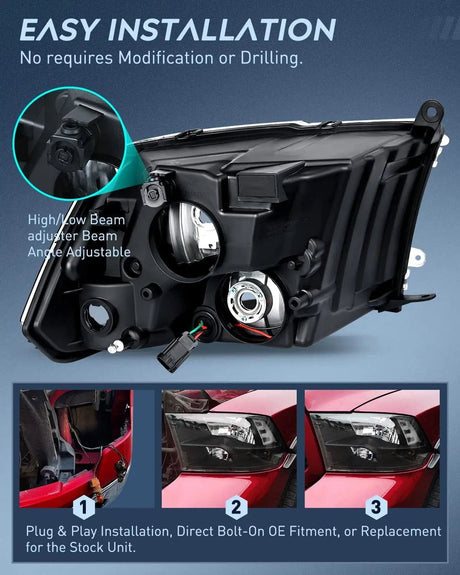 EASY INSTALLATION
No requires Modification or Drilling.

High/Low Beam adjuster Beam Angle Adjustable

1

2

3

Plug & Play Installation, Direct Bolt-On OE Fitment, or Replacement for the Stock Unit.