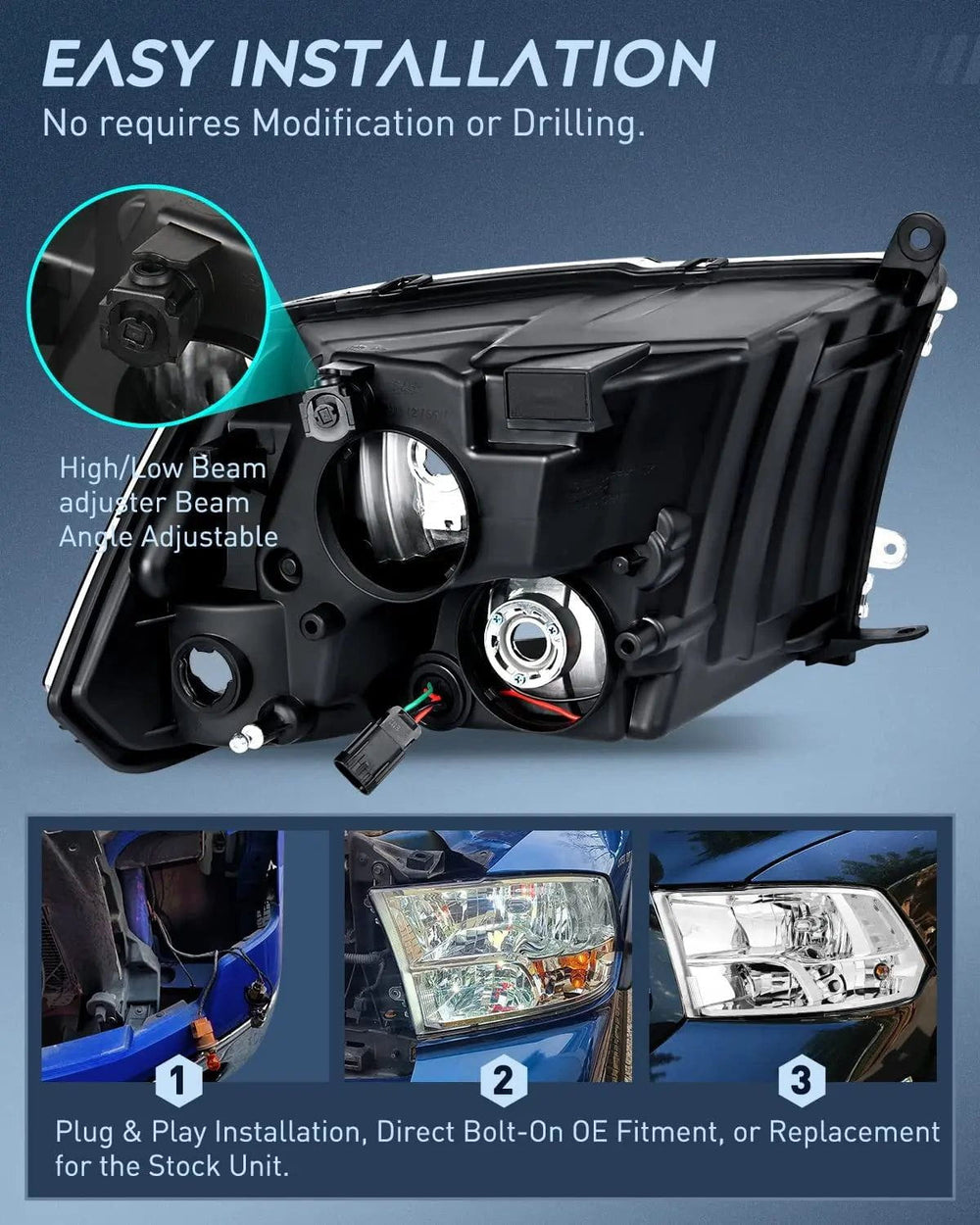 EASY INSTALLATION
No requires Modification or Drilling.

High/Low Beam adjuster Beam Angle Adjustable

1

2

3

Plug & Play Installation, Direct Bolt-On OE Fitment, or Replacement for the Stock Unit.