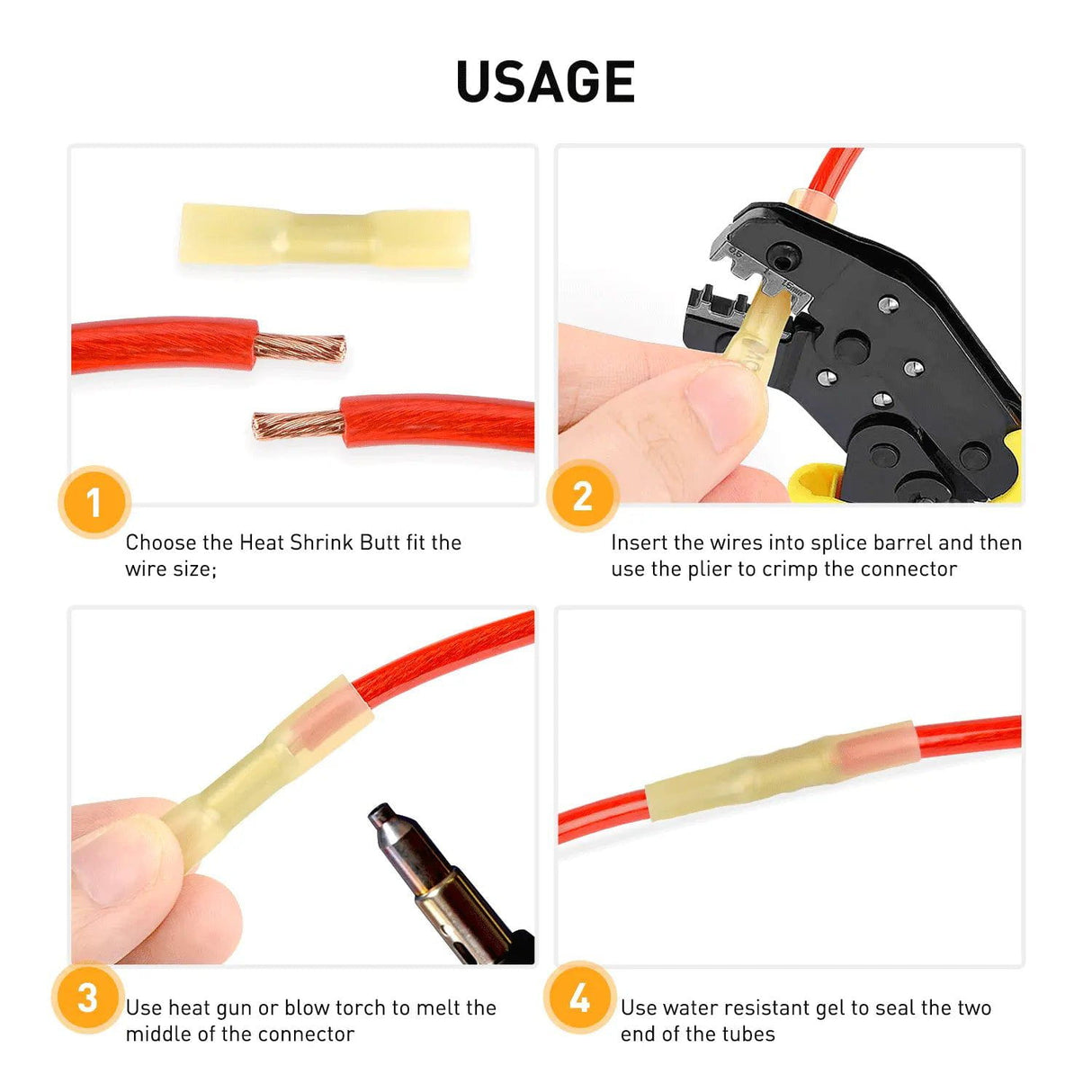 USAGE

1

Choose the Heat Shrink Butt fit the wire size;

2

Insert the wires into splice barrel and then use the plier to crimp the connector

3

Use heat gun or blow torch to melt the middle of the connector

4

Use water resistant gel to seal the two end of the tubes