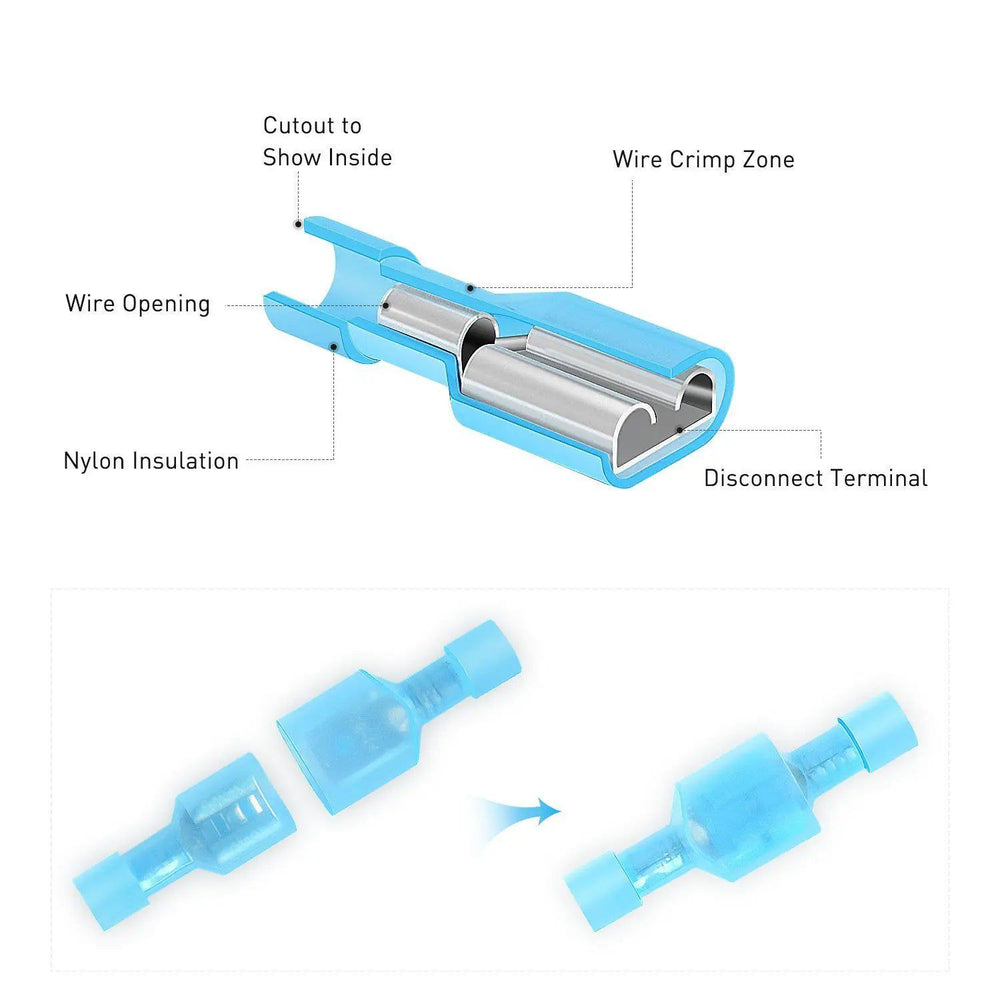 Cutout to Show Inside

Wire Crimp Zone

Wire Opening

Nylon Insulation

Disconnect Terminal