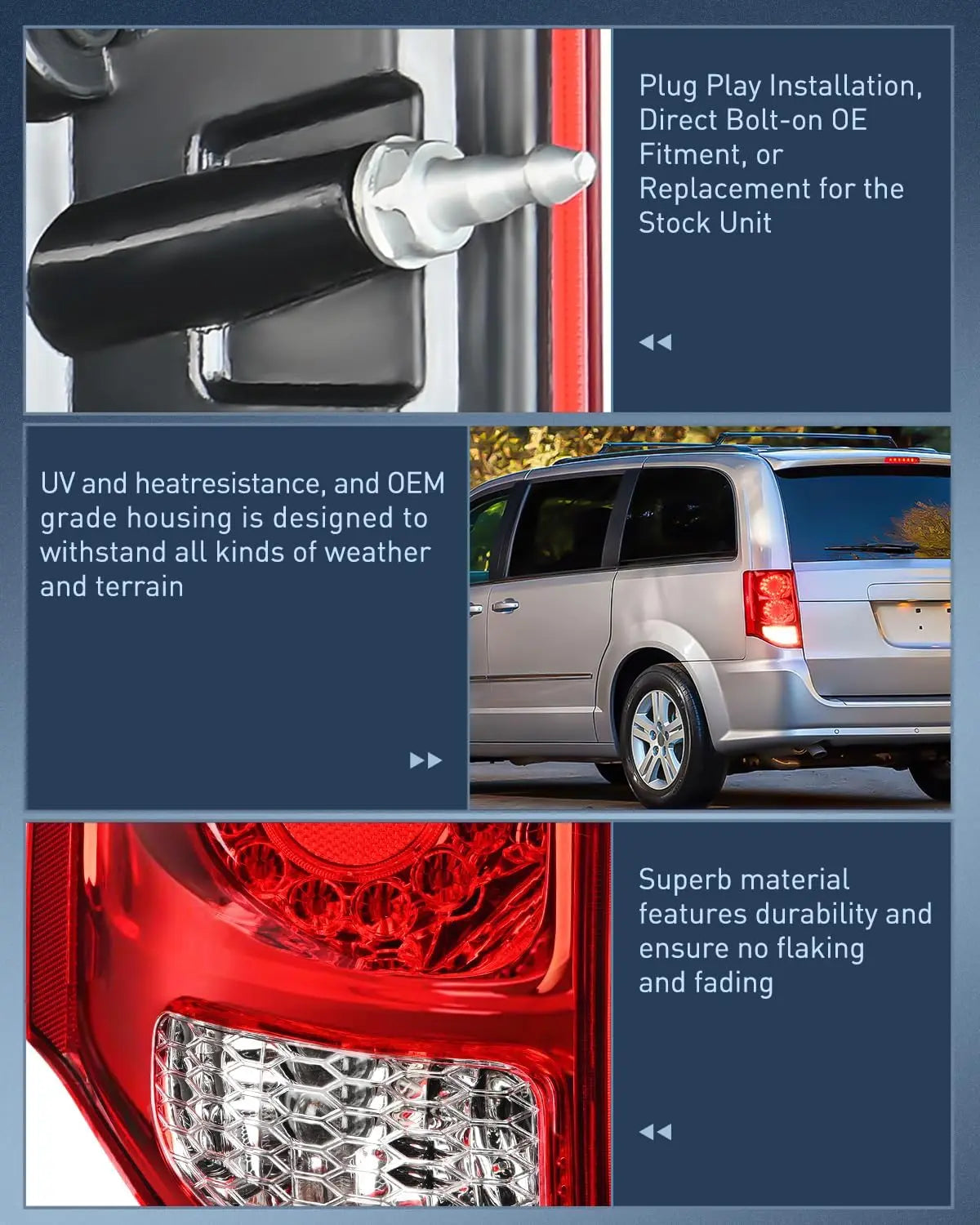 Plug Play Installation, Direct Bolt-on OE Fitment, or Replacement for the Stock Unit

UV and heatresistance, and OEM grade housing is designed to withstand all kinds of weather and terrain

Superb material features durability and ensure no flaking and fading