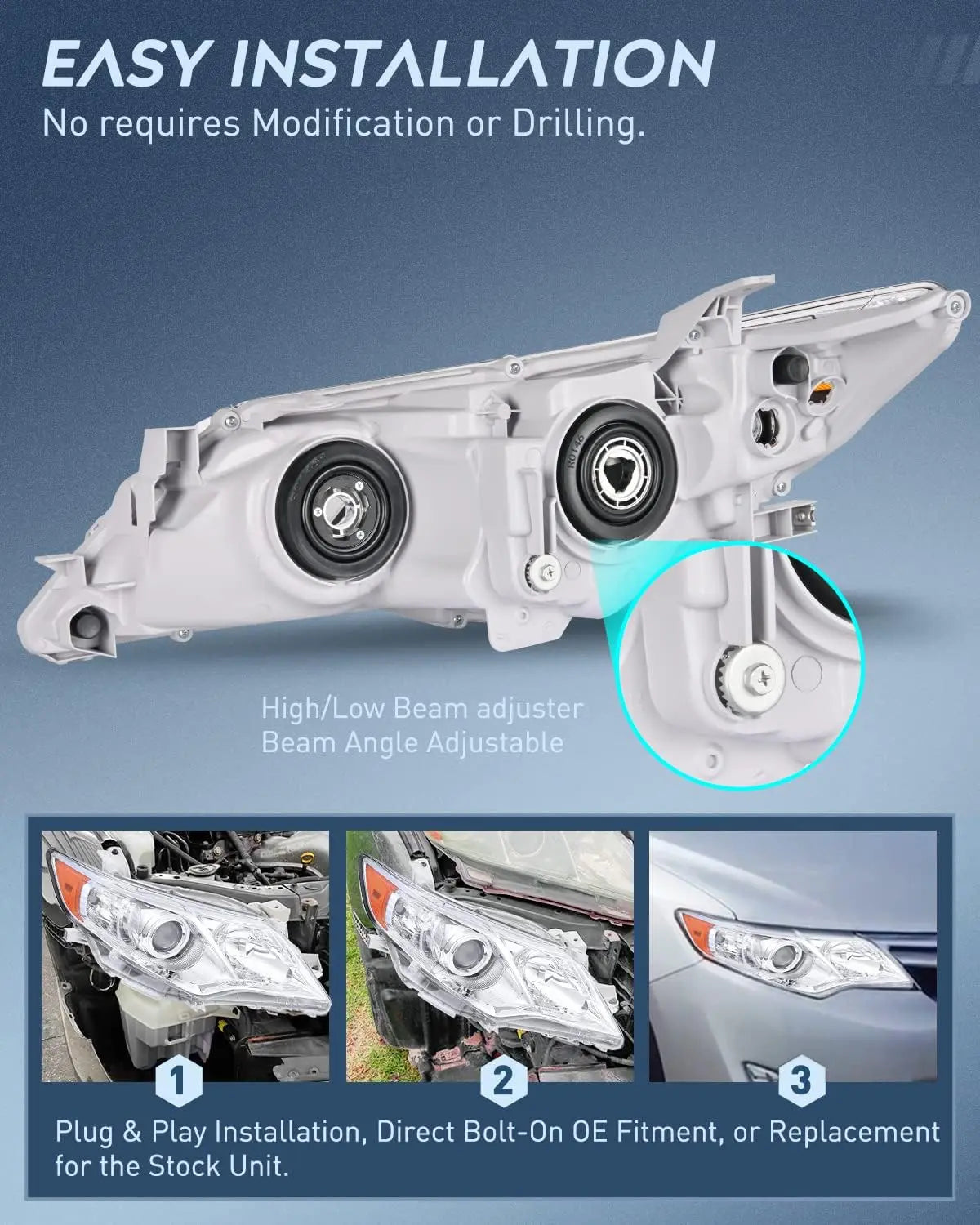 EASY INSTALLATION
No requires Modification or Drilling.

High/Low Beam adjuster
Beam Angle Adjustable

1

2

3

Plug & Play Installation, Direct Bolt-On OE Fitment, or Replacement for the Stock Unit.