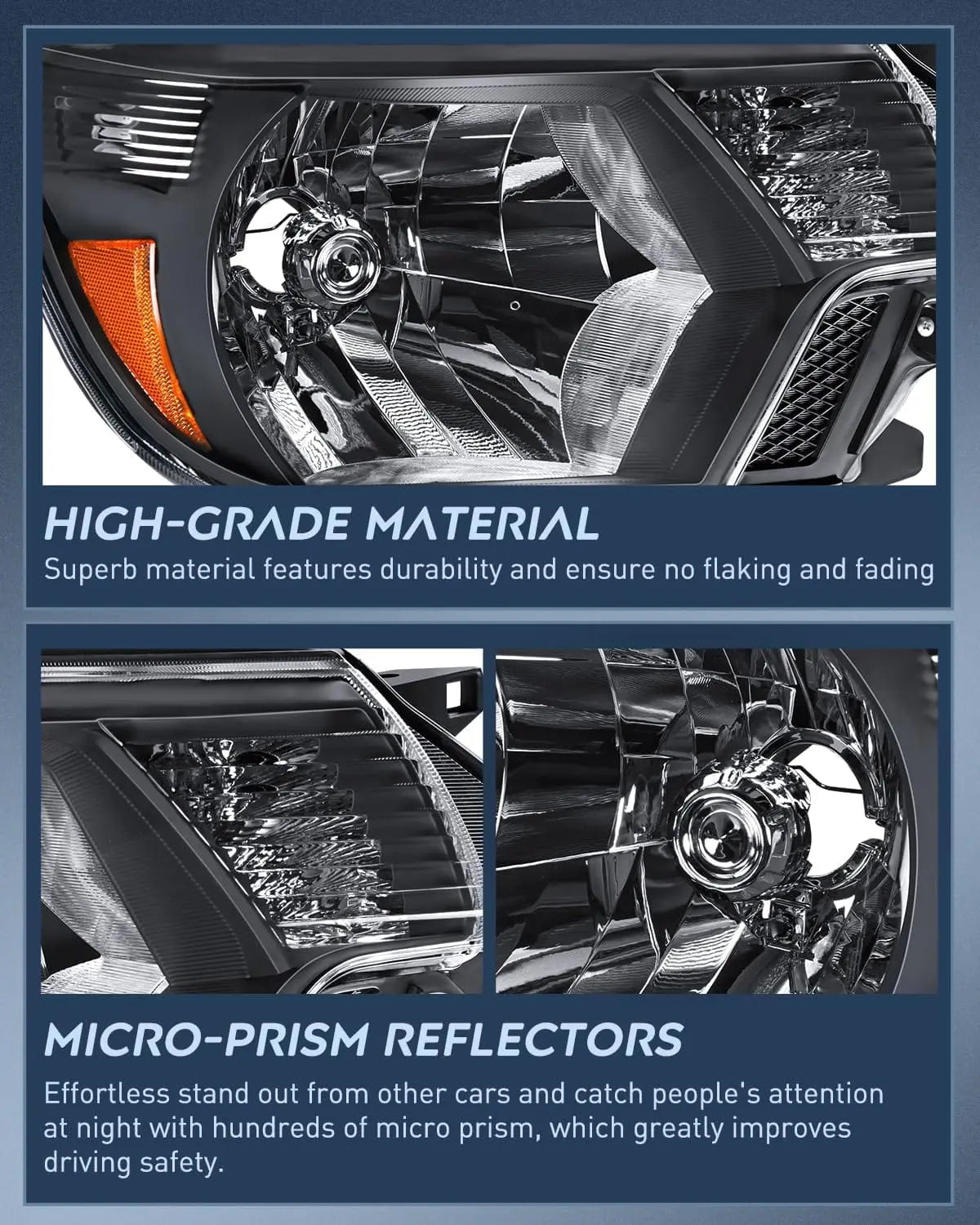 HIGH-GRADE MATERIAL

Superb material features durability and ensure no flaking and fading

MICRO-PRISM REFLECTORS

Effortless stand out from other cars and catch people's attention at night with hundreds of micro prism, which greatly improves driving safety.