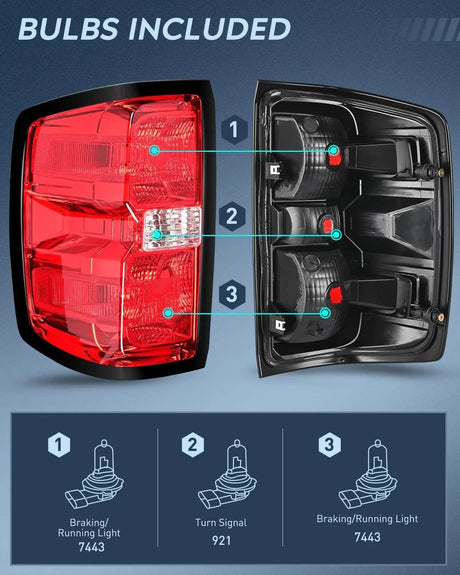 BULBS INCLUDED

1

2

3

1

Braking/
Running Light
7443

2

Turn Signal
921

3

Braking/Running Light
7443