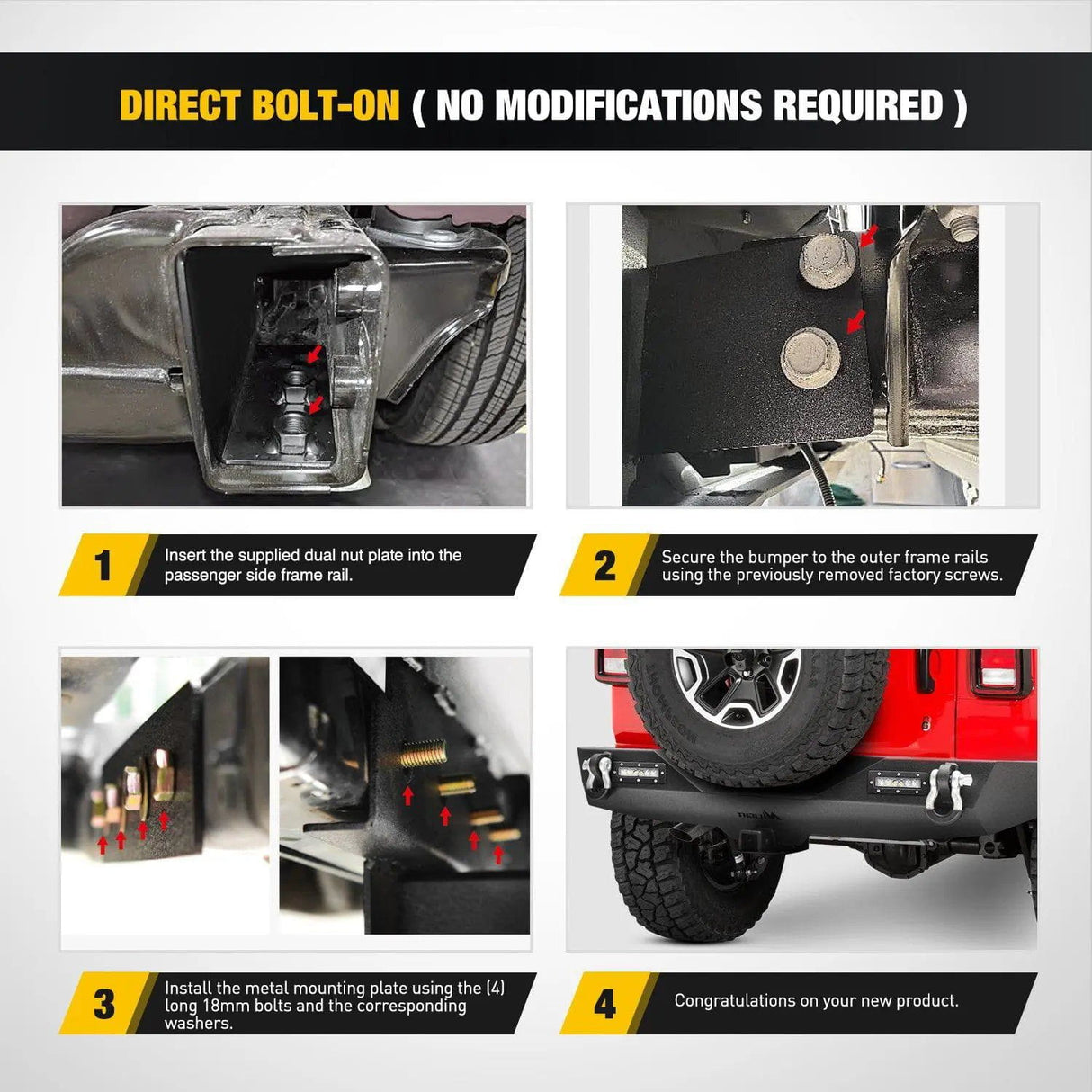 DIRECT BOLT-ON ( NO MODIFICATIONS REQUIRED )

1 Insert the supplied dual nut plate into the passenger side frame rail.

2 Secure the bumper to the outer frame rails using the previously removed factory screws.

3 Install the metal mounting plate using the (4) long 18mm bolts and the corresponding washers.

4 Congratulations on your new product.