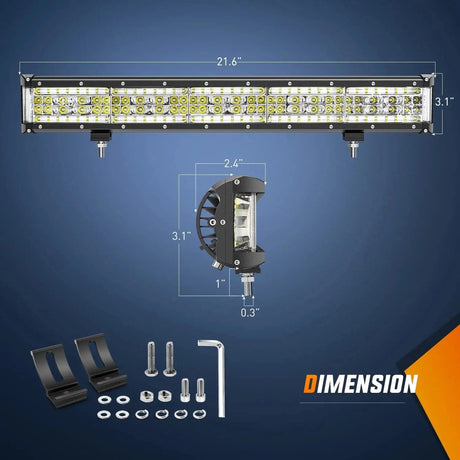 21.6"

3.1"

2.4"

3.1"

1"

0.3"

DIMENSION