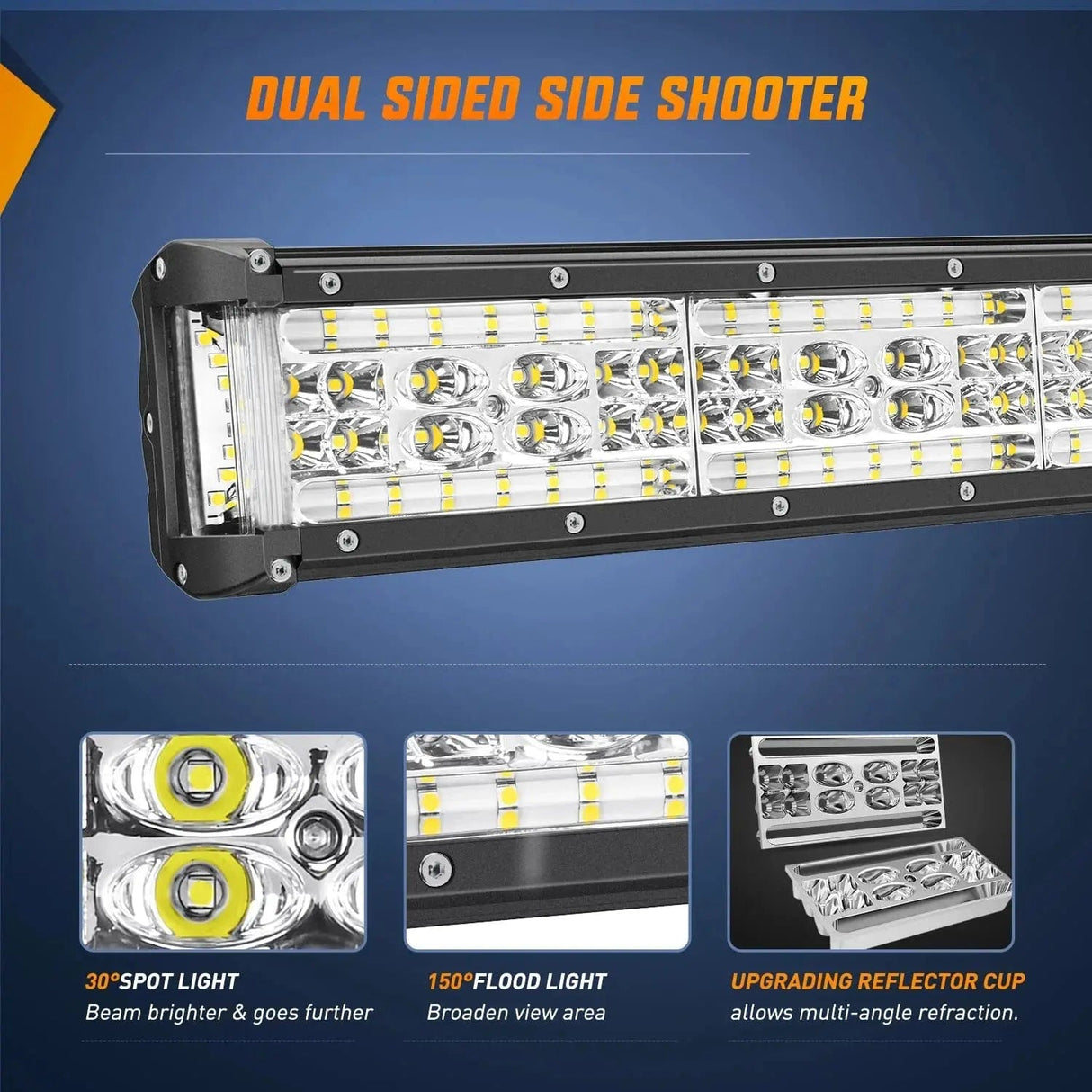 DUAL SIDED SIDE SHOOTER

30°SPOT LIGHT
Beam brighter & goes further

150°FLOOD LIGHT
Broaden view area

UPGRADING REFLECTOR CUP
allows multi-angle refraction.