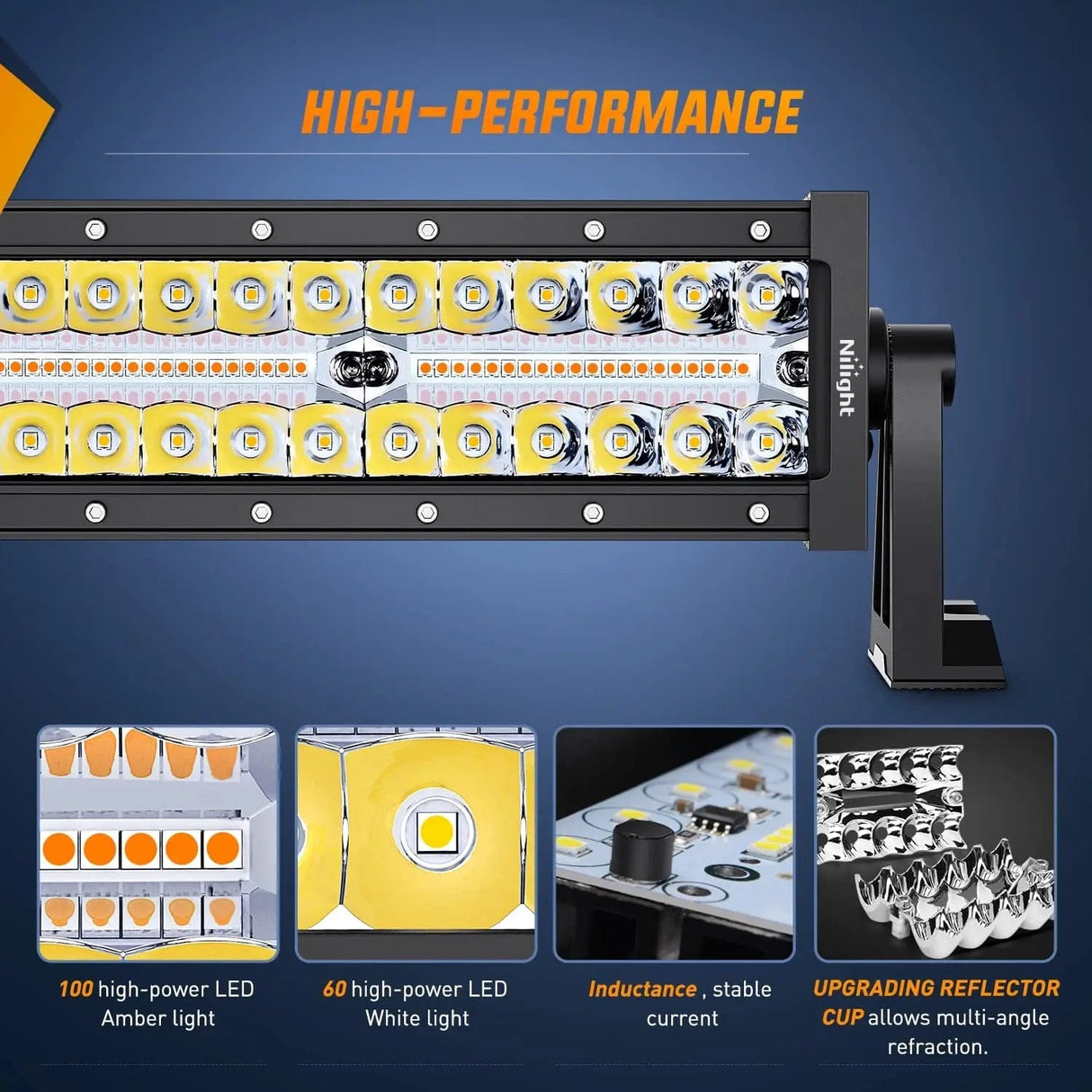 HIGH-PERFORMANCE

Nilight

100 high-power LED Amber light

60 high-power LED White light

Inductance , stable current

UPGRADING REFLECTOR CUP allows multi-angle refraction.