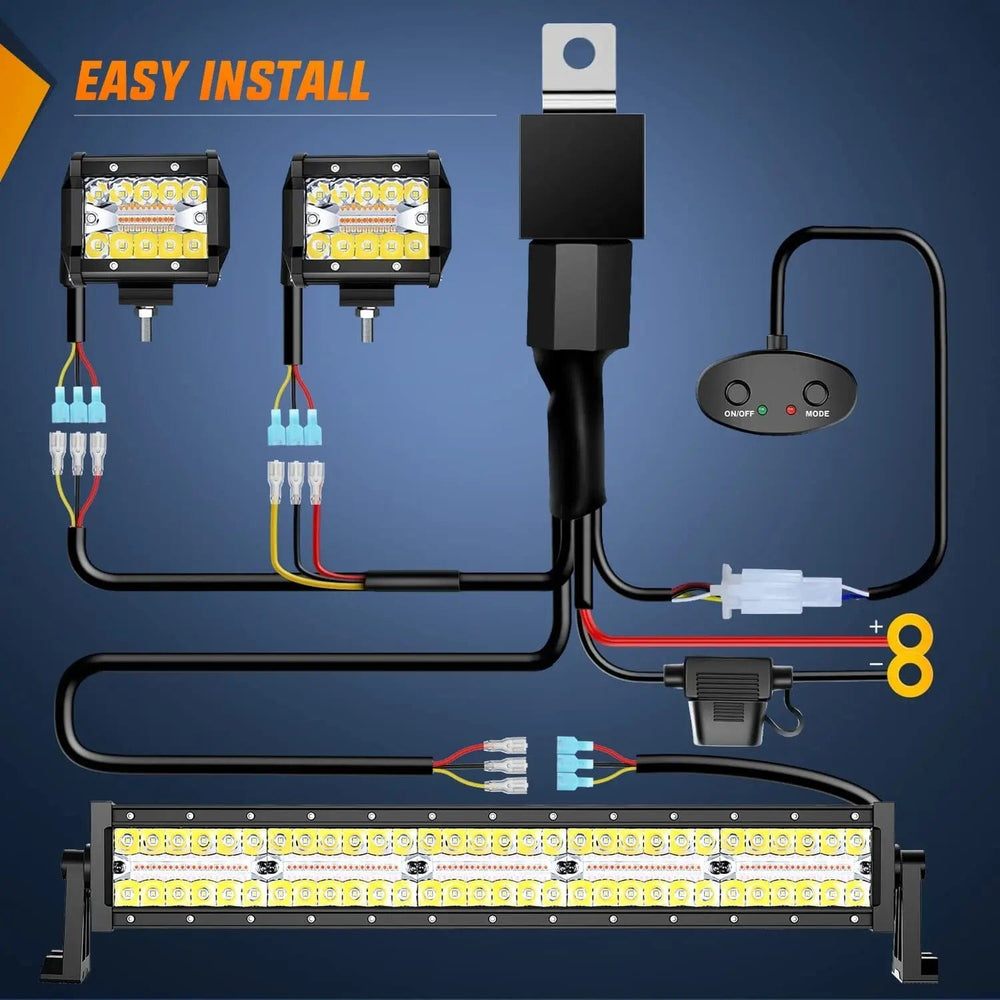 EASY INSTALL

ON/OFF

MODE

+

-