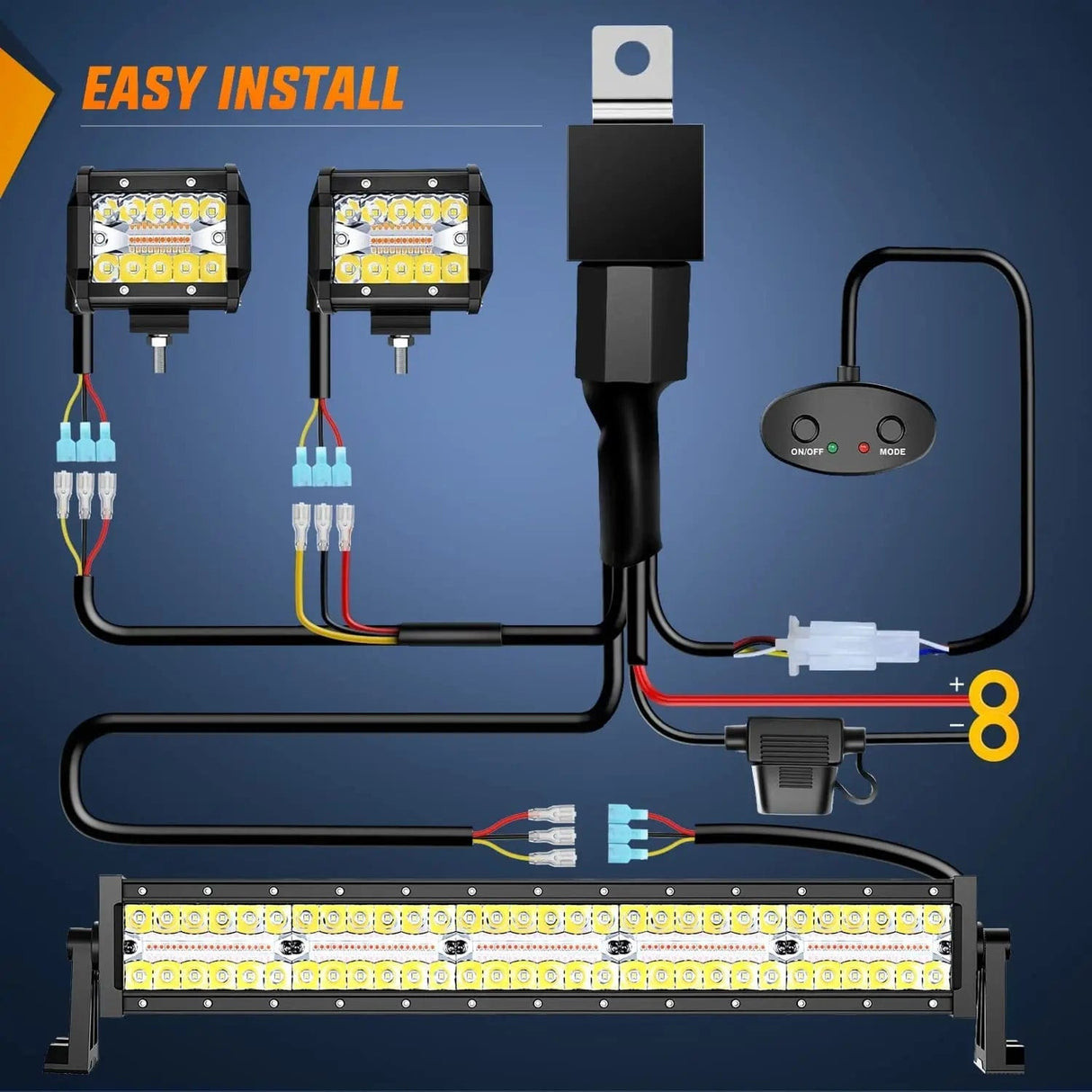 EASY INSTALL

ON/OFF

MODE

+

−