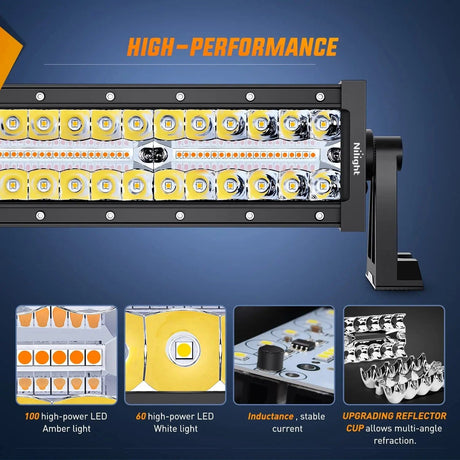 HIGH-PERFORMANCE

Nilight

100 high-power LED Amber light

60 high-power LED White light

Inductance , stable current

UPGRADING REFLECTOR CUP allows multi-angle refraction.