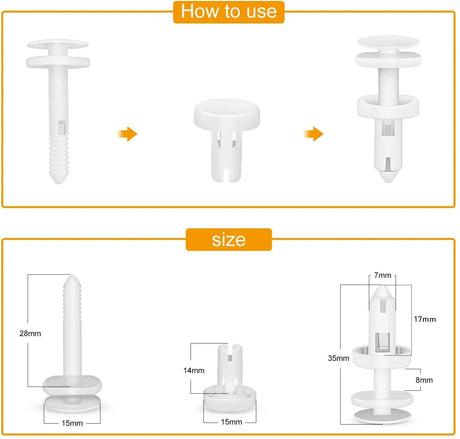 How to use

size

28mm

15mm

14mm

15mm

7mm

17mm

35mm

8mm