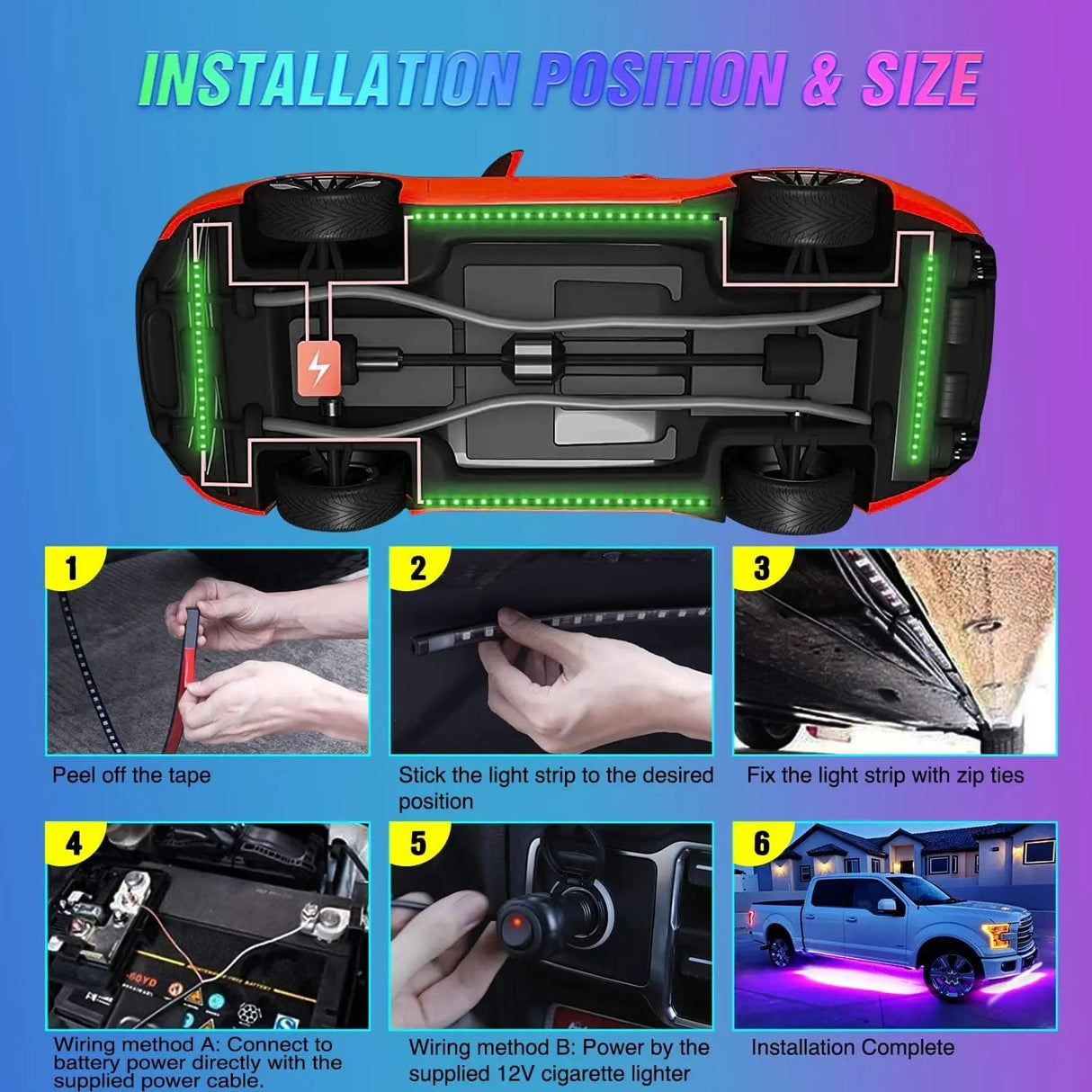 INSTALLATION POSITION & SIZE

1
Peel off the tape

2
Stick the light strip to the desired position

3
Fix the light strip with zip ties

4
Wiring method A: Connect to battery power directly with the supplied power cable.

5
Wiring method B: Power by the supplied 12V cigarette lighter

6
Installation Complete