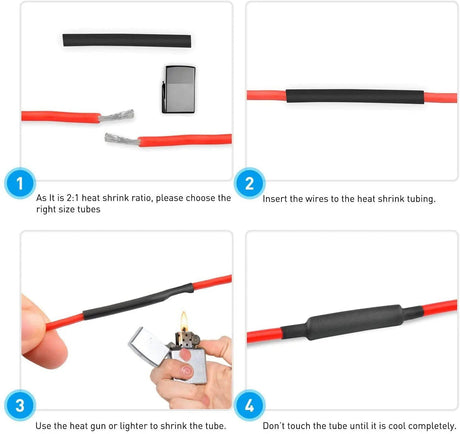 1
As It is 2:1 heat shrink ratio, please choose the right size tubes

2
Insert the wires to the heat shrink tubing.

3
Use the heat gun or lighter to shrink the tube.

4
Don't touch the tube until it is cool completely.