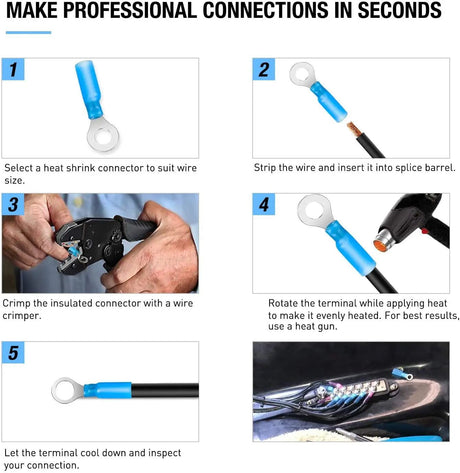 MAKE PROFESSIONAL CONNECTIONS IN SECONDS

1

Select a heat shrink connector to suit wire size.

2

Strip the wire and insert it into splice barrel.

3

Crimp the insulated connector with a wire crimper.

4

Rotate the terminal while applying heat to make it evenly heated. For best results, use a heat gun.

5

Let the terminal cool down and inspect your connection.