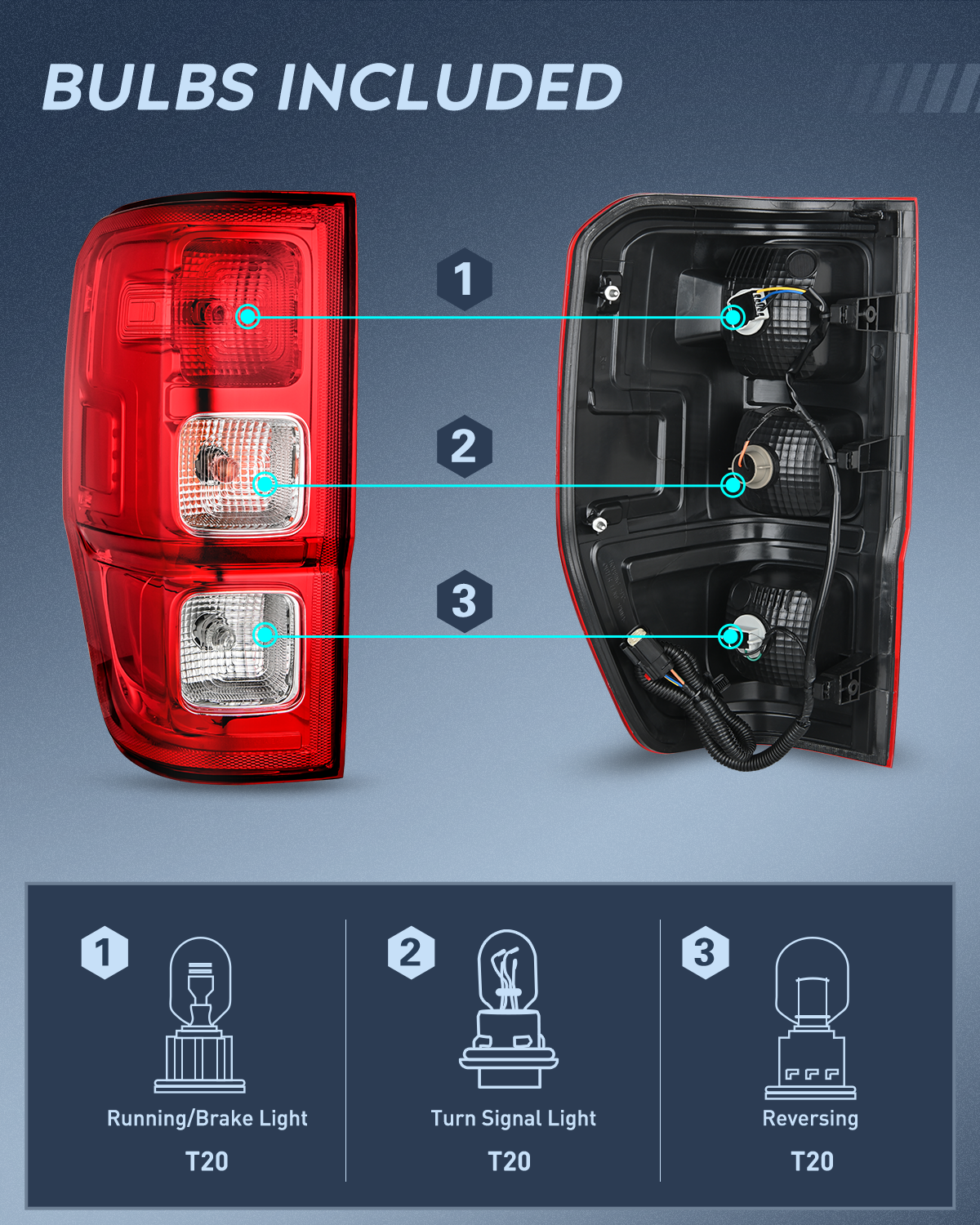 BULBS INCLUDED

1

2

3

1
Running/Brake Light
T20

2
Turn Signal Light
T20

3
Reversing
T20